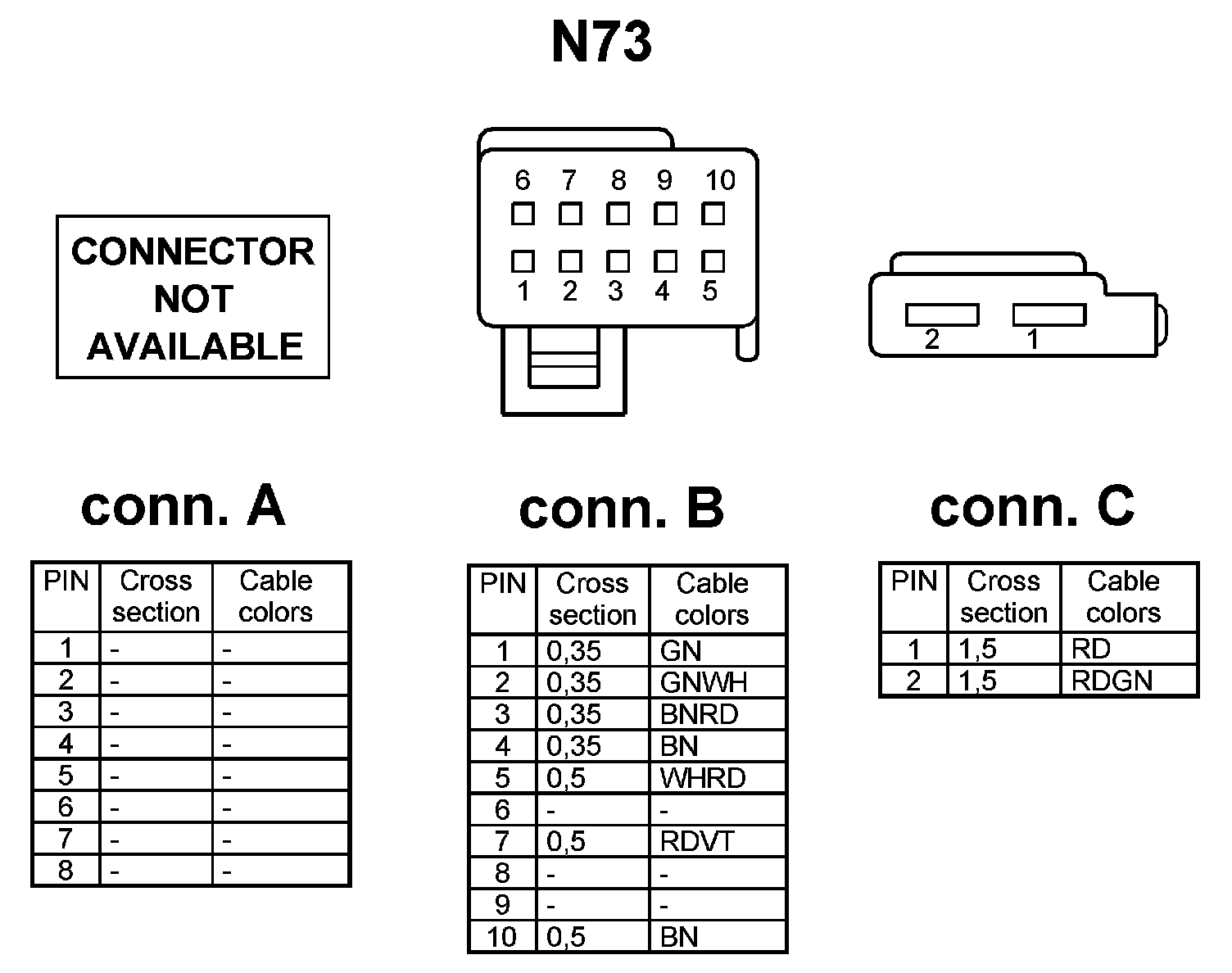 N73

CONNECTOR NOT AVAILABLE

6 7 8 9 10
1 2 3 4 5

2 1

conn. A

| PIN | Cross section | Cable colors |
|---|---|---|
| 1 | - | - |
| 2 | - | - |
| 3 | - | - |
| 4 | - | - |
| 5 | - | - |
| 6 | - | - |
| 7 | - | - |
| 8 | - | - |

conn. B

| PIN | Cross section | Cable colors |
|---|---|---|
| 1 | 0,35 | GN |
| 2 | 0,35 | GNWH |
| 3 | 0,35 | BNRD |
| 4 | 0,35 | BN |
| 5 | 0,5 | WHRD |
| 6 | - | - |
| 7 | 0,5 | RDVT |
| 8 | - | - |
| 9 | - | - |
| 10 | 0,5 | BN |

conn. C

| PIN | Cross section | Cable colors |
|---|---|---|
| 1 | 1,5 | RD |
| 2 | 1,5 | RDGN |