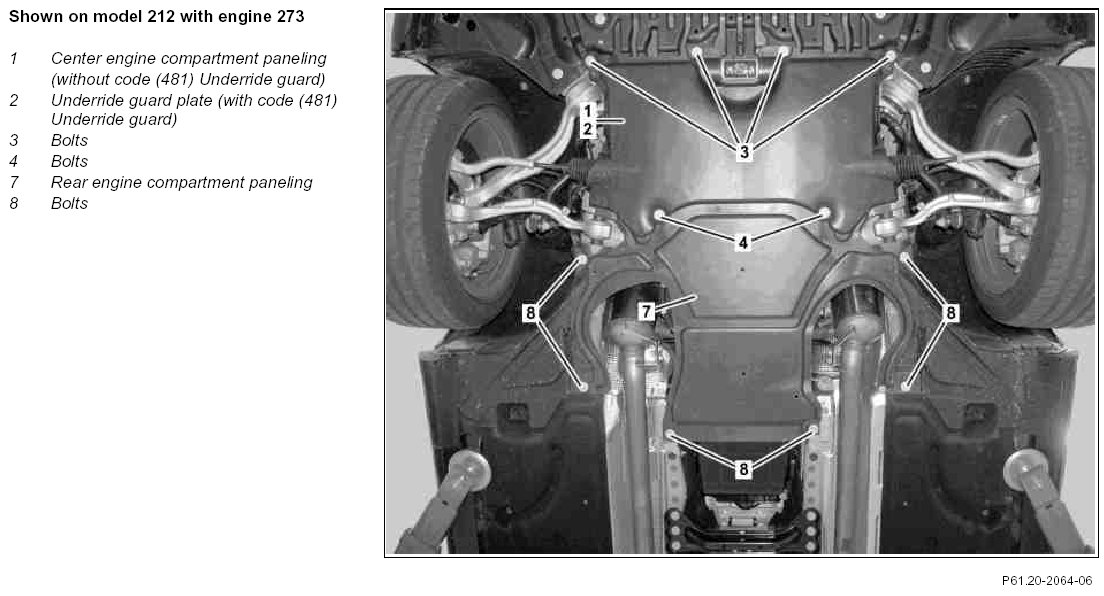 Shown on model 212 with engine 273

1 Center engine compartment paneling (without code (481) Underride guard)
2 Underride guard plate (with code (481) Underride guard)
3 Bolts
4 Bolts
7 Rear engine compartment paneling
8 Bolts

1
2
3
4
7
8
8
8

P61.20-2064-06