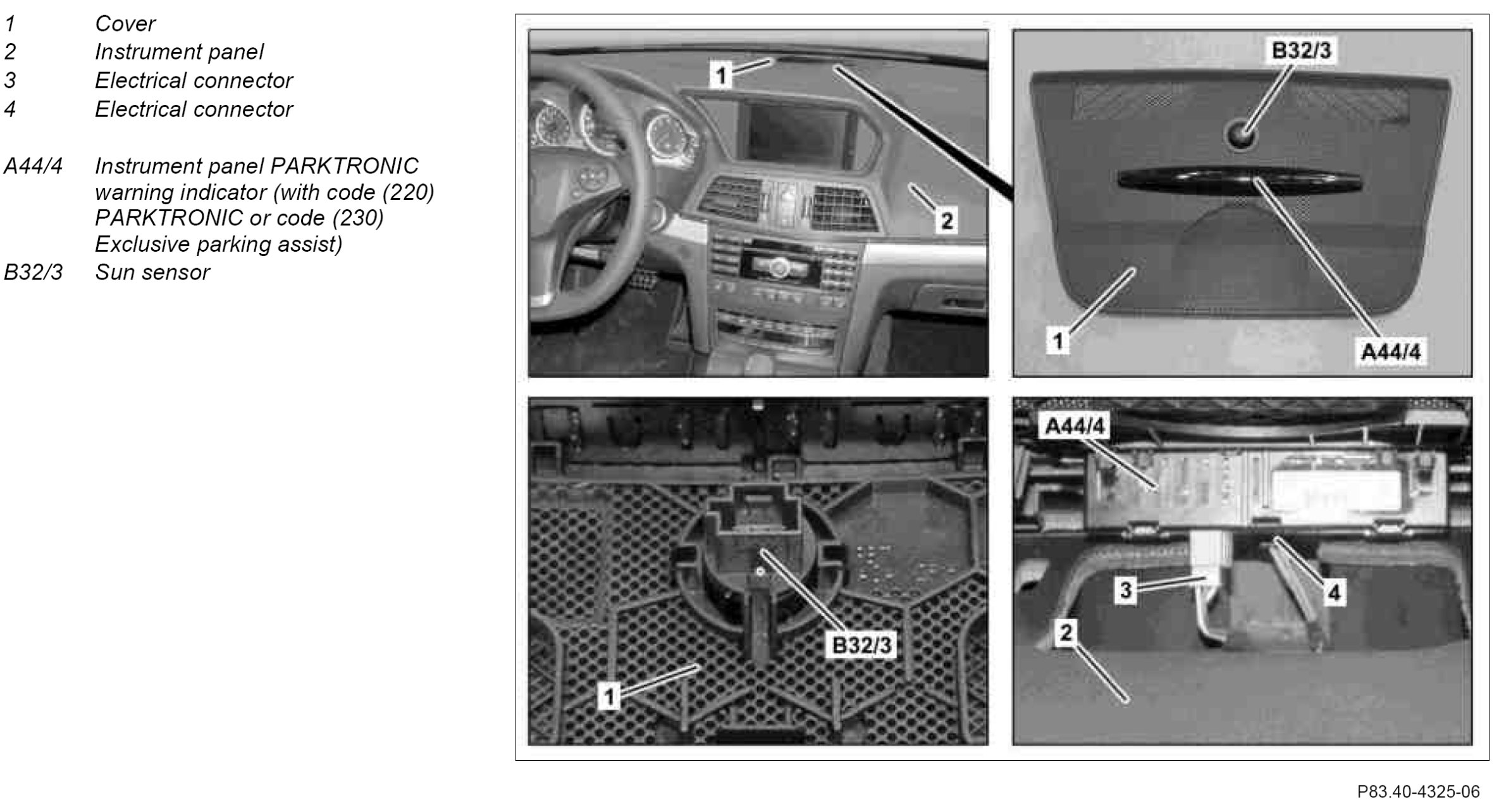 1 Cover
2 Instrument panel
3 Electrical connector
4 Electrical connector

A44/4 Instrument panel PARKTRONIC warning indicator (with code (220) PARKTRONIC or code (230) Exclusive parking assist)
B32/3 Sun sensor

1
2
B32/3
1
A44/4
B32/3
1
A44/4
3
4
2

P83.40-4325-06