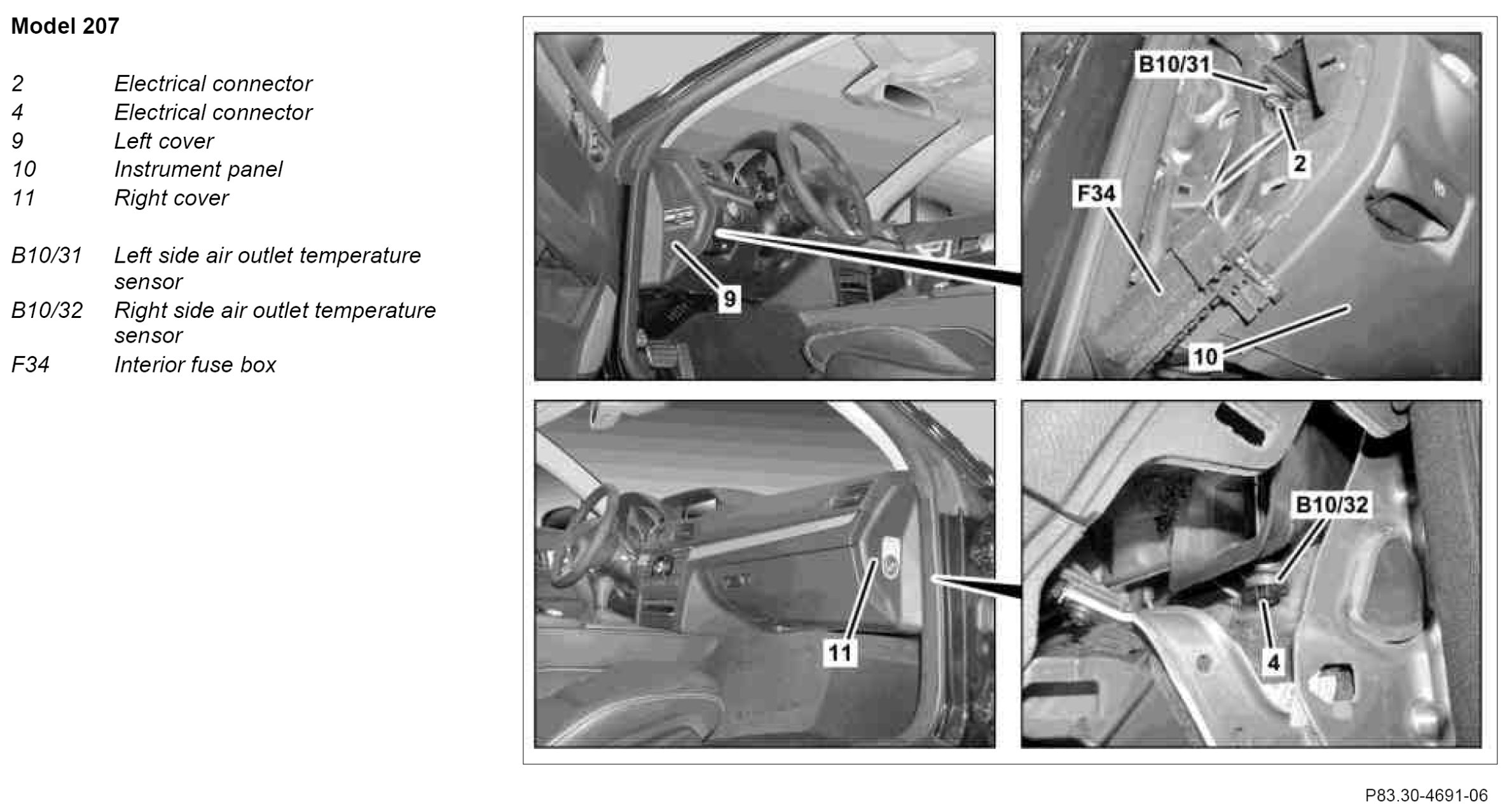 Model 207

2 Electrical connector
4 Electrical connector
9 Left cover
10 Instrument panel
11 Right cover

B10/31 Left side air outlet temperature sensor
B10/32 Right side air outlet temperature sensor
F34 Interior fuse box

9

B10/31
2
F34
10

11

B10/32
4

P83.30-4691-06