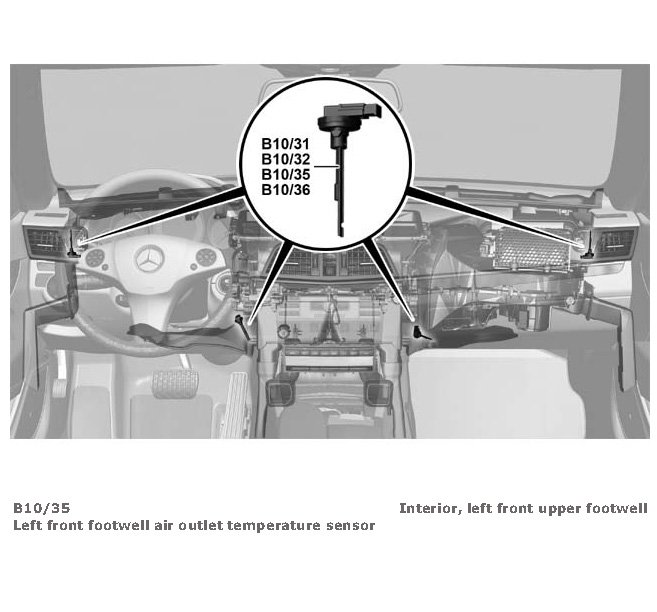 B10/31
B10/32
B10/35
B10/36

B10/35
Left front footwell air outlet temperature sensor

Interior, left front upper footwell