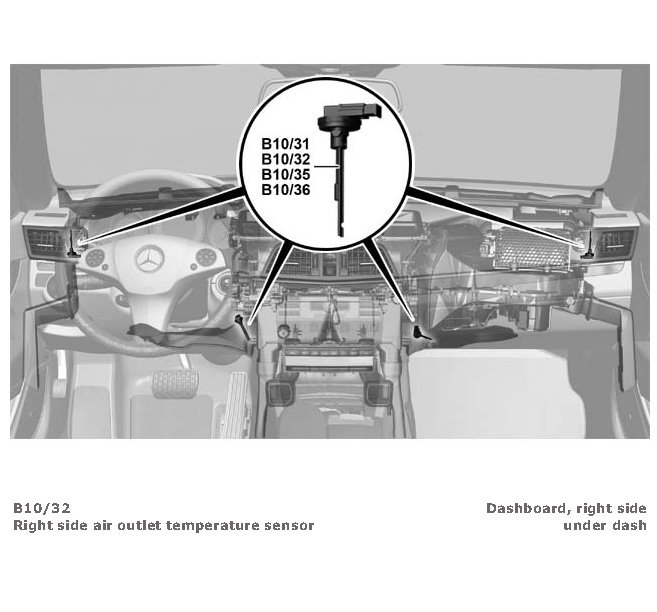 B10/31
B10/32
B10/35
B10/36

B10/32
Right side air outlet temperature sensor

Dashboard, right side
under dash