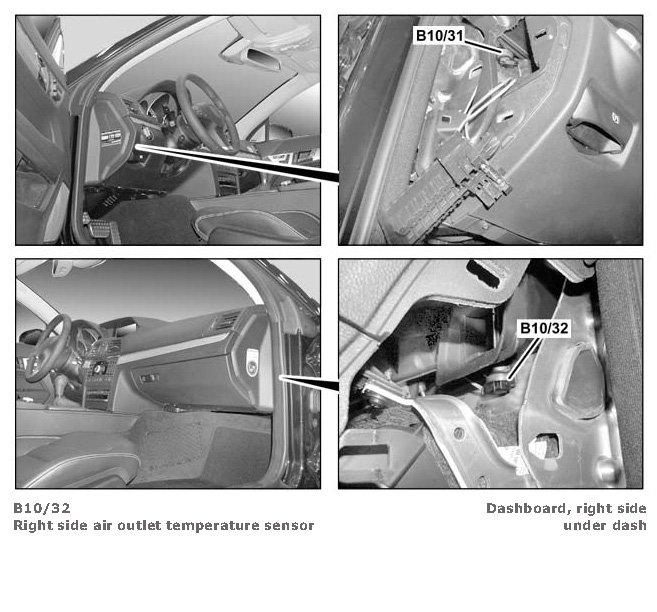 B10/31

B10/32

B10/32
Right side air outlet temperature sensor

Dashboard, right side
under dash