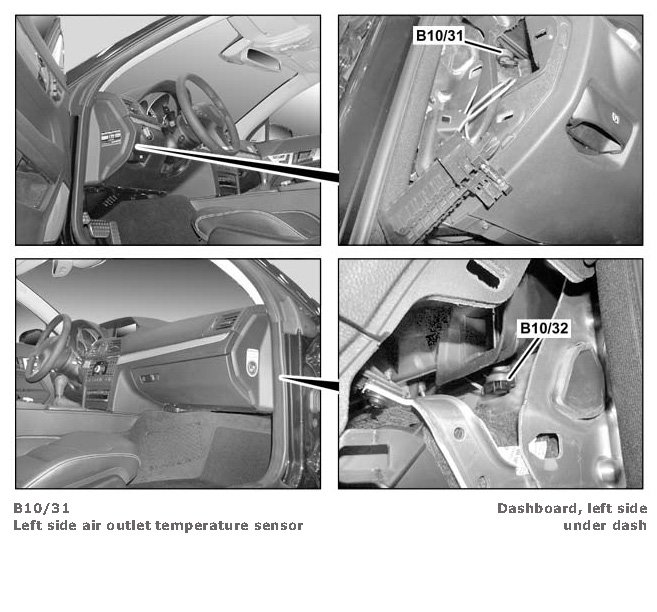 B10/31

B10/32

B10/31
Left side air outlet temperature sensor

Dashboard, left side
under dash