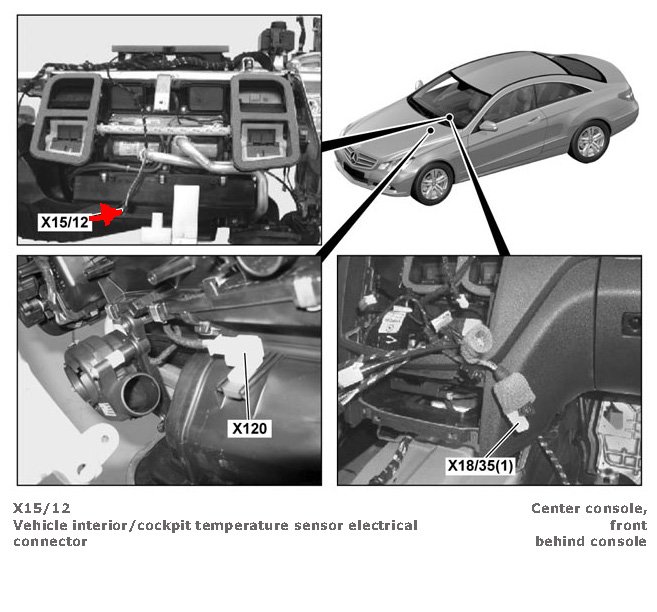 X15/12

X120

X18/35(1)

X15/12
Vehicle interior/cockpit temperature sensor electrical connector

Center console, front
behind console