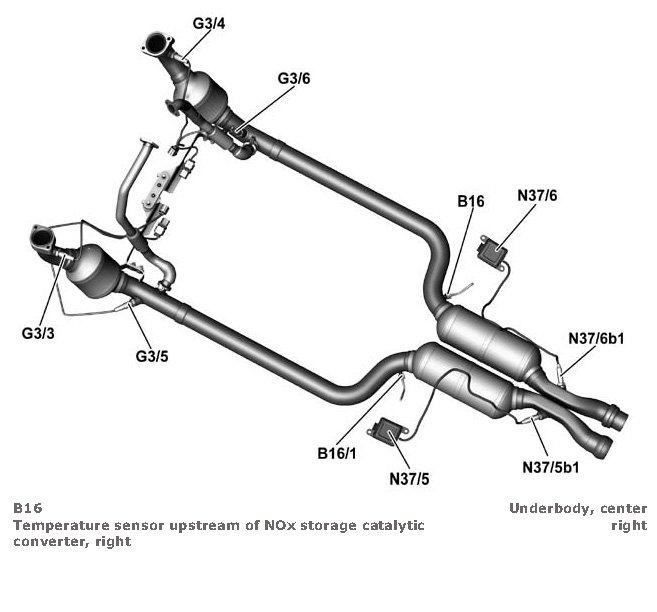 G3/4
G3/6
B16
N37/6
G3/3
G3/5
N37/6b1
B16/1
N37/5
N37/5b1

B16
Temperature sensor upstream of NOx storage catalytic converter, right

Underbody, center right