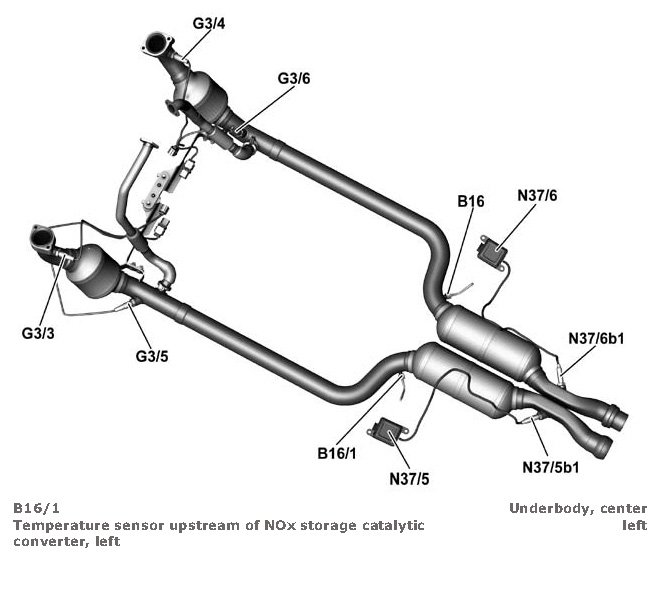 G3/4

G3/6

B16

N37/6

G3/3

G3/5

N37/6b1

B16/1

N37/5

N37/5b1

B16/1
Temperature sensor upstream of NOx storage catalytic converter, left

Underbody, center left