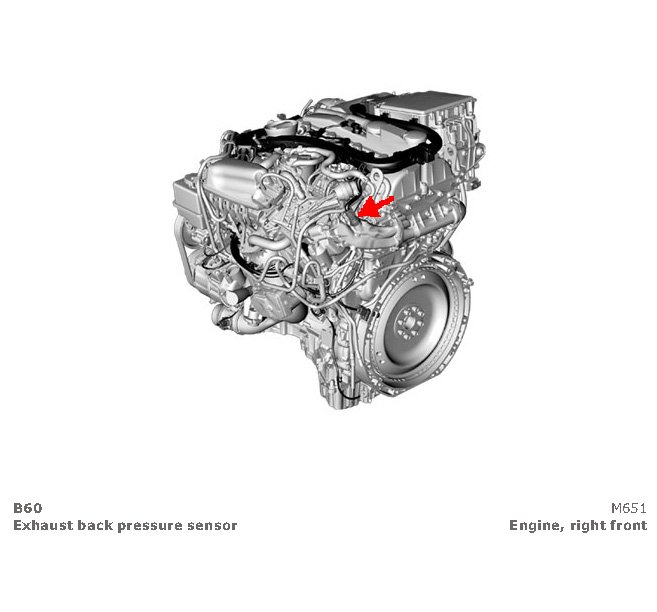 B60
Exhaust back pressure sensor

M651
Engine, right front