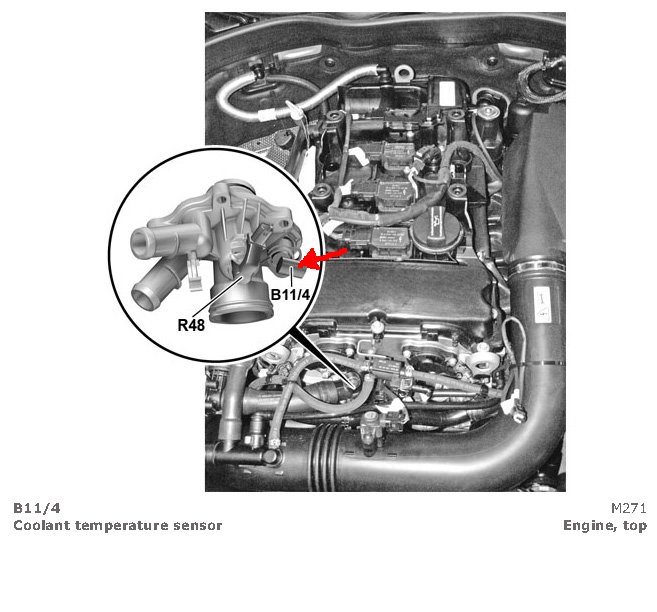 B11/4

R48

B11/4
Coolant temperature sensor

M271
Engine, top