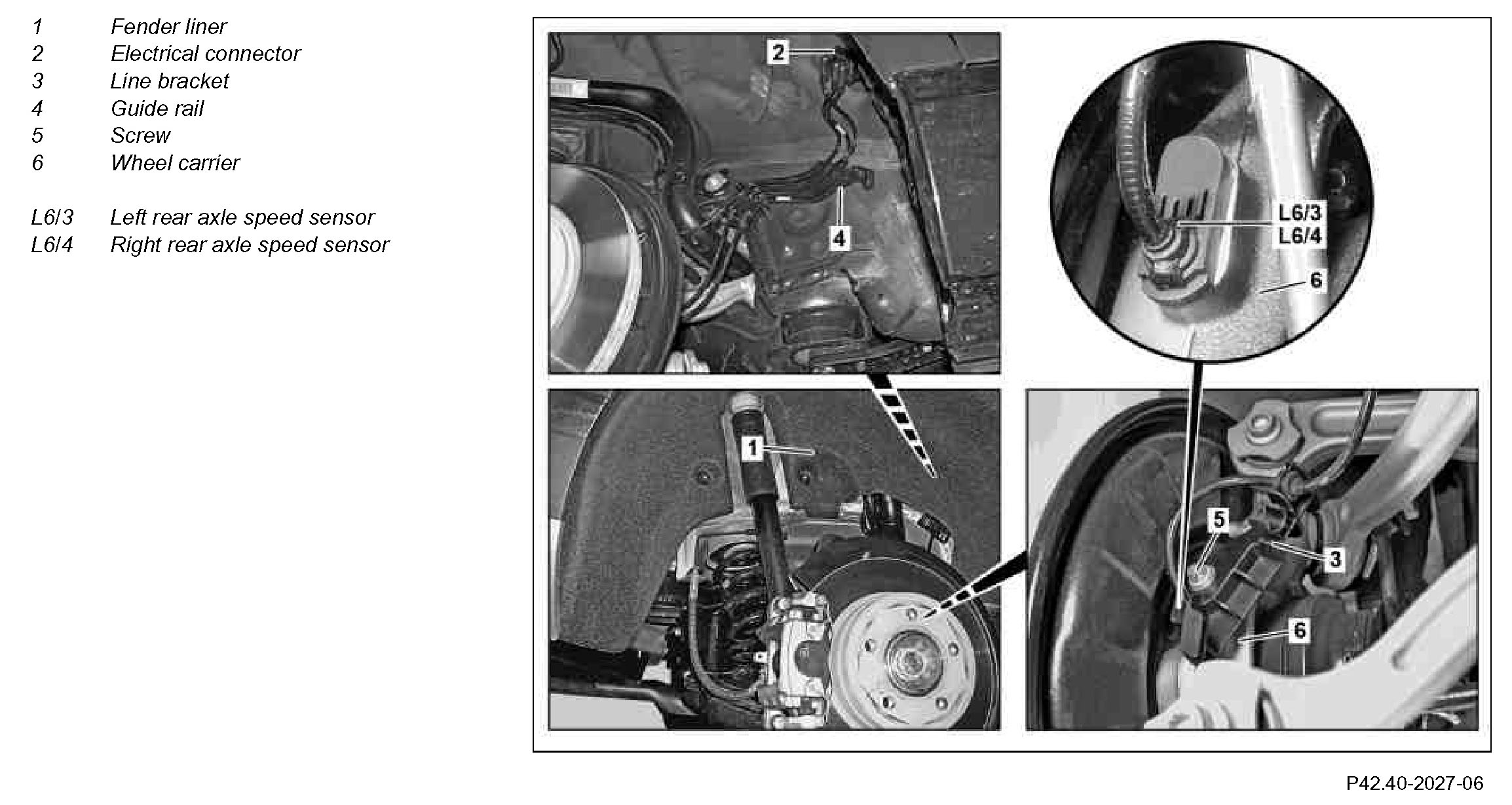 1 Fender liner
2 Electrical connector
3 Line bracket
4 Guide rail
5 Screw
6 Wheel carrier

L6/3 Left rear axle speed sensor
L6/4 Right rear axle speed sensor

2
4
L6/3
L6/4
6
1
5
3
6

P42.40-2027-06