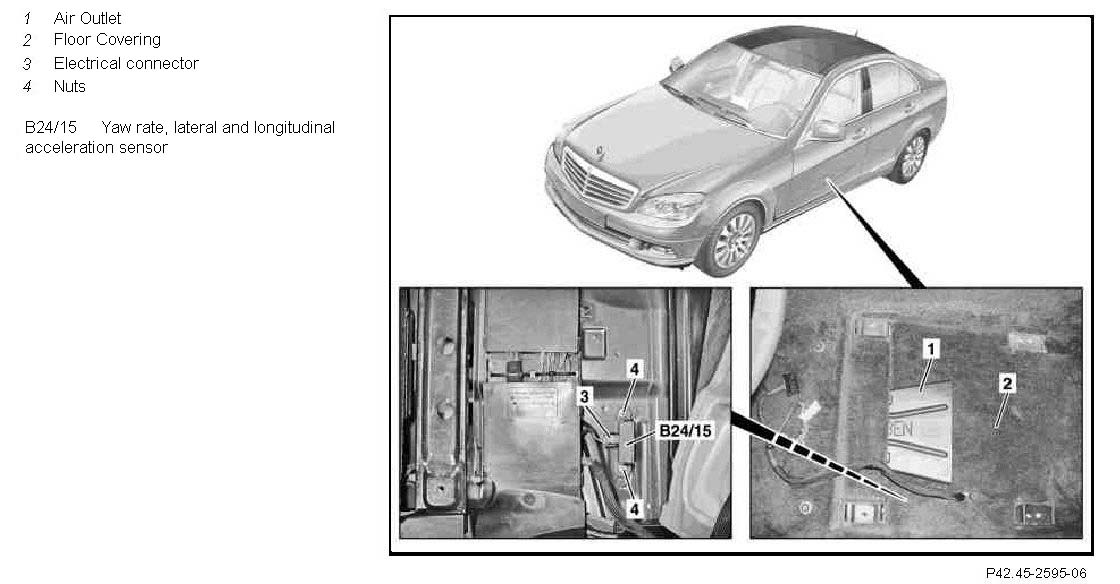 1 Air Outlet
2 Floor Covering
3 Electrical connector
4 Nuts

B24/15 Yaw rate, lateral and longitudinal acceleration sensor

4
3
B24/15
4
1
2

P42.45-2595-06