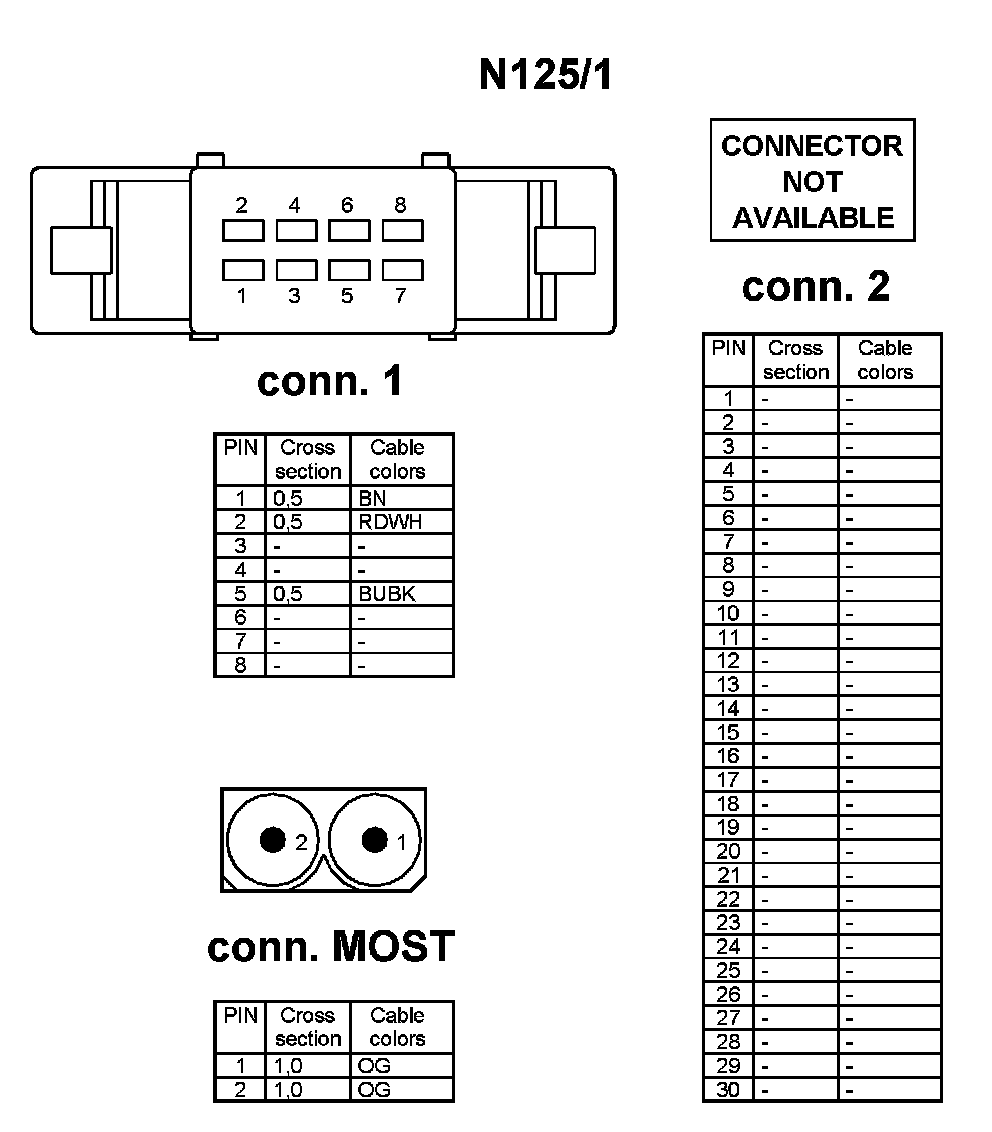 N125/1

2 4 6 8
1 3 5 7

conn. 1

| PIN | Cross section | Cable colors |
|---|---|---|
| 1 | 0,5 | BN |
| 2 | 0,5 | RDWH |
| 3 | - | - |
| 4 | - | - |
| 5 | 0,5 | BUBK |
| 6 | - | - |
| 7 | - | - |
| 8 | - | - |

2 1

conn. MOST

| PIN | Cross section | Cable colors |
|---|---|---|
| 1 | 1,0 | OG |
| 2 | 1,0 | OG |

CONNECTOR NOT AVAILABLE

conn. 2

| PIN | Cross section | Cable colors |
|---|---|---|
| 1 | - | - |
| 2 | - | - |
| 3 | - | - |
| 4 | - | - |
| 5 | - | - |
| 6 | - | - |
| 7 | - | - |
| 8 | - | - |
| 9 | - | - |
| 10 | - | - |
| 11 | - | - |
| 12 | - | - |
| 13 | - | - |
| 14 | - | - |
| 15 | - | - |
| 16 | - | - |
| 17 | - | - |
| 18 | - | - |
| 19 | - | - |
| 20 | - | - |
| 21 | - | - |
| 22 | - | - |
| 23 | - | - |
| 24 | - | - |
| 25 | - | - |
| 26 | - | - |
| 27 | - | - |
| 28 | - | - |
| 29 | - | - |
| 30 | - | - |