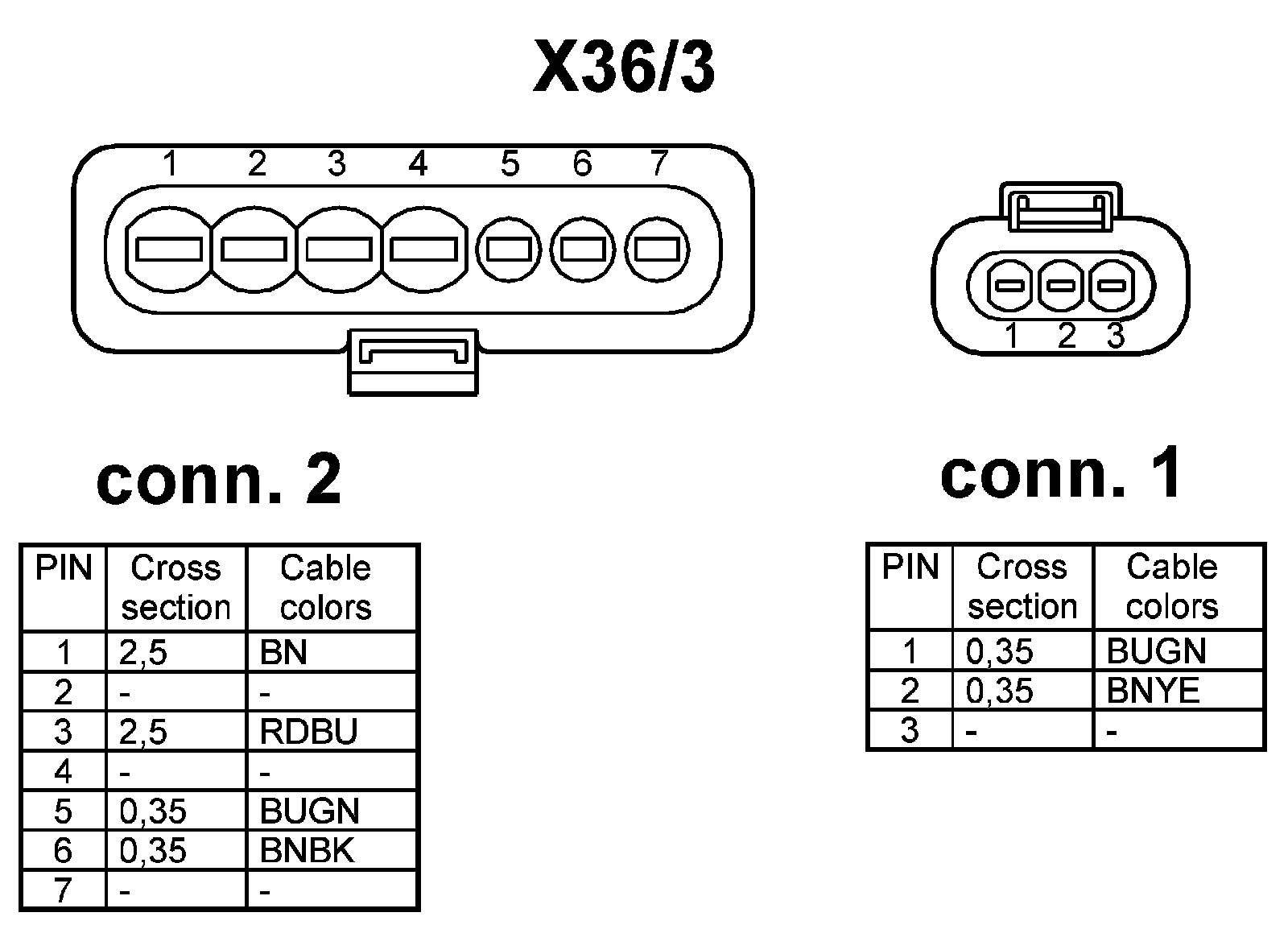 X36/3

1 2 3 4 5 6 7

1 2 3

conn. 2

| PIN | Cross section | Cable colors |
|---|---|---|
| 1 | 2,5 | BN |
| 2 | - | - |
| 3 | 2,5 | RDBU |
| 4 | - | - |
| 5 | 0,35 | BUGN |
| 6 | 0,35 | BNBK |
| 7 | - | - |

conn. 1

| PIN | Cross section | Cable colors |
|---|---|---|
| 1 | 0,35 | BUGN |
| 2 | 0,35 | BNYE |
| 3 | - | - |