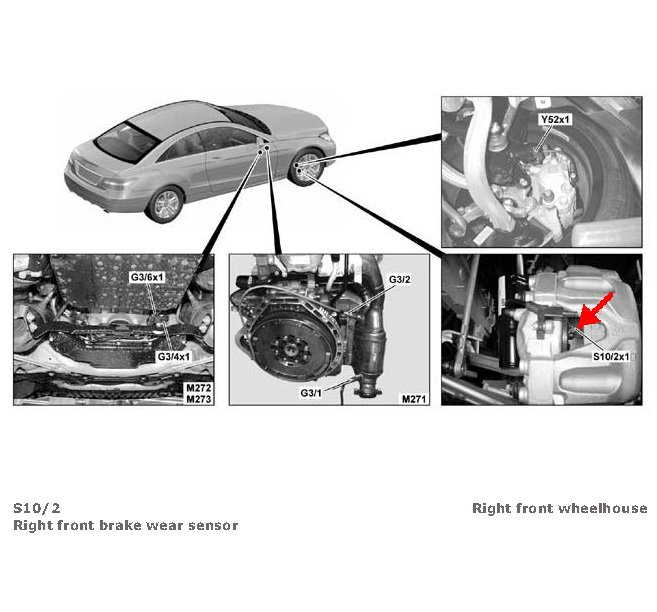 Y52x1

G3/6x1

G3/4x1

M272
M273

G3/2

G3/1

M271

S10/2x1

S10/2
Right front brake wear sensor

Right front wheelhouse