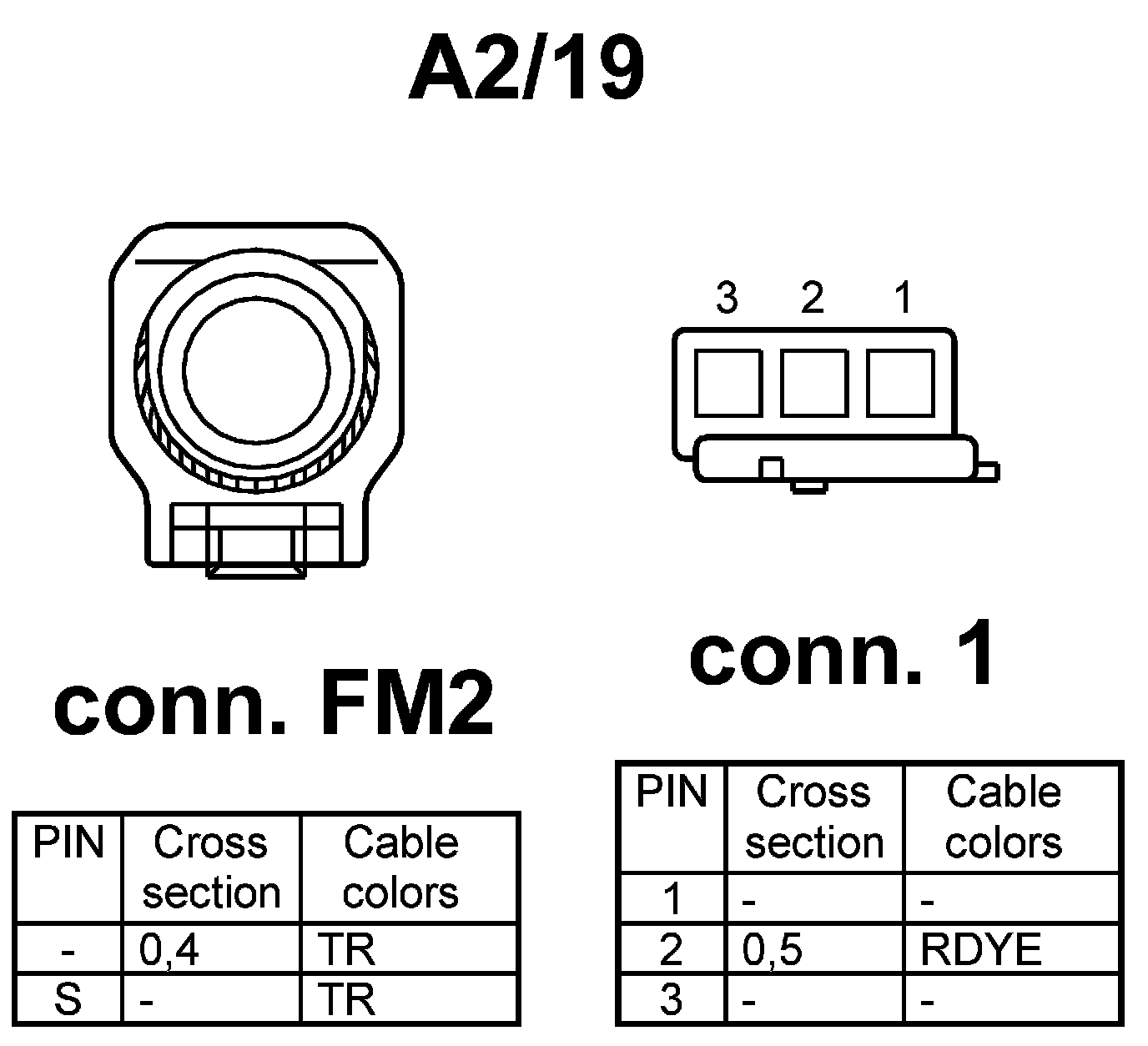 A2/19

3 2 1

conn. FM2

| PIN | Cross section | Cable colors |
|---|---|---|
| - | 0,4 | TR |
| S | - | TR |

conn. 1

| PIN | Cross section | Cable colors |
|---|---|---|
| 1 | - | - |
| 2 | 0,5 | RDYE |
| 3 | - | - |