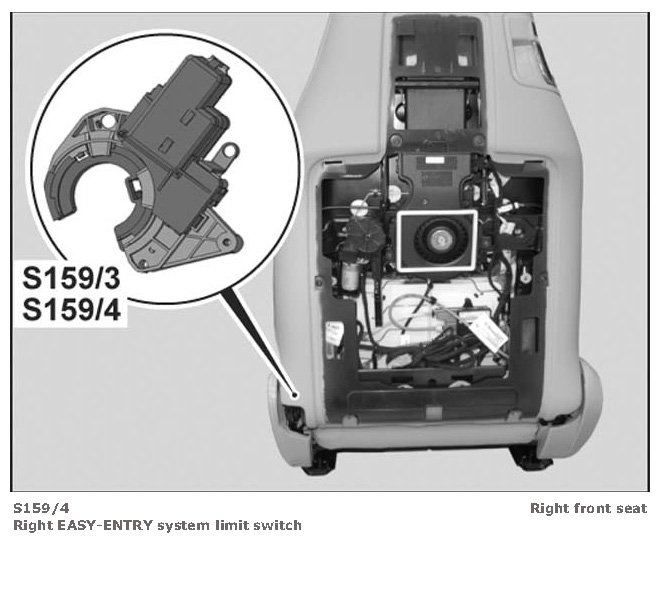 S159/3
S159/4

S159/4
Right EASY-ENTRY system limit switch

Right front seat