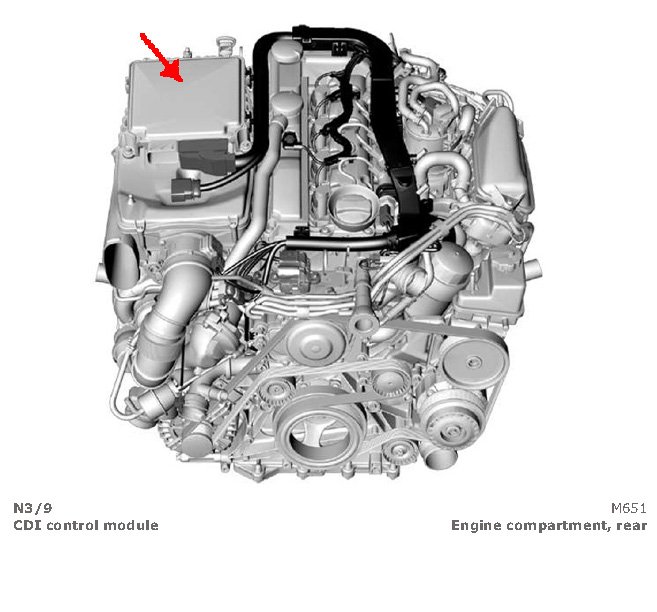 N3/9
CDI control module

M651
Engine compartment, rear