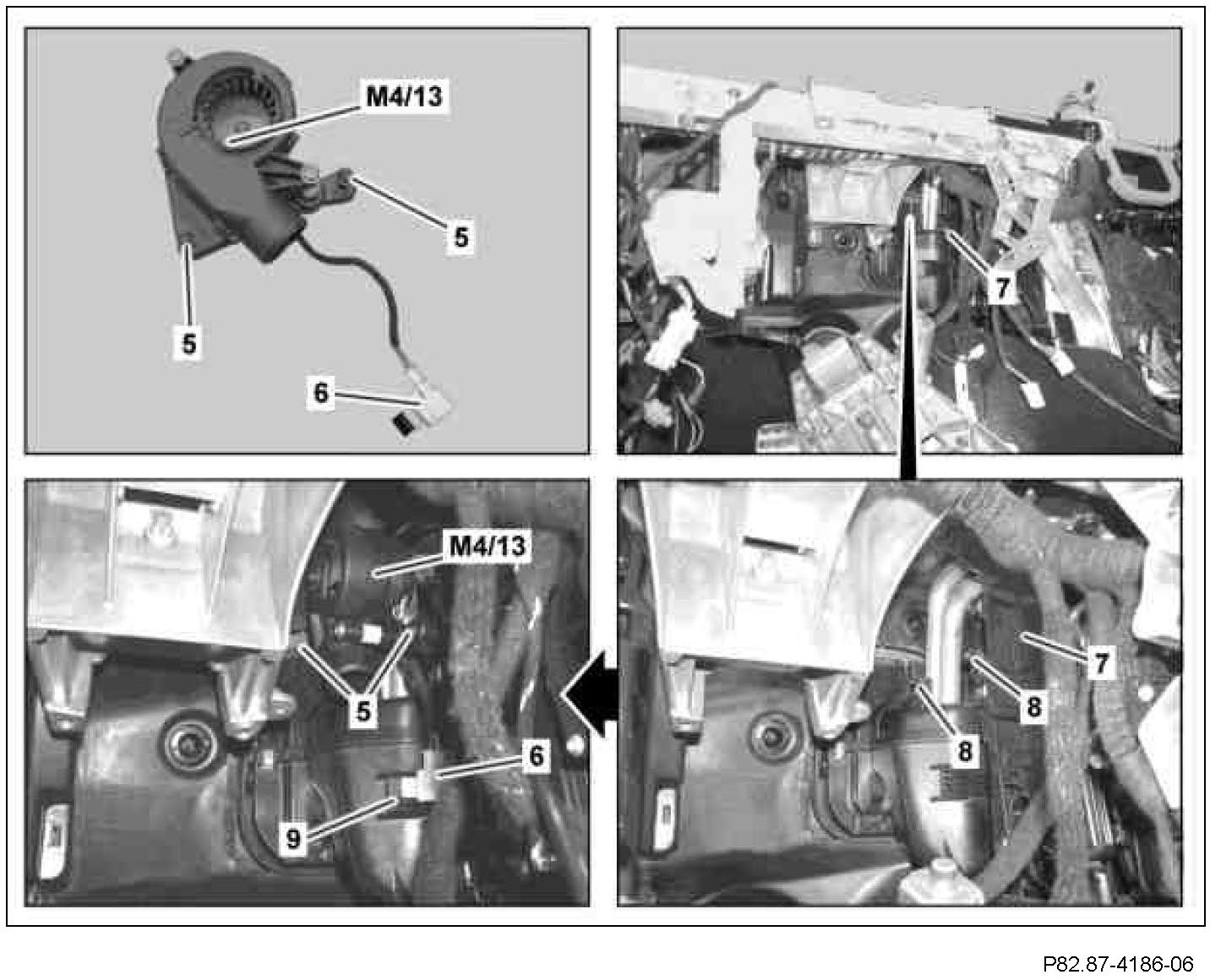 M4/13
5
5
6
7
M4/13
5
6
9
7
8
8
P82.87-4186-06