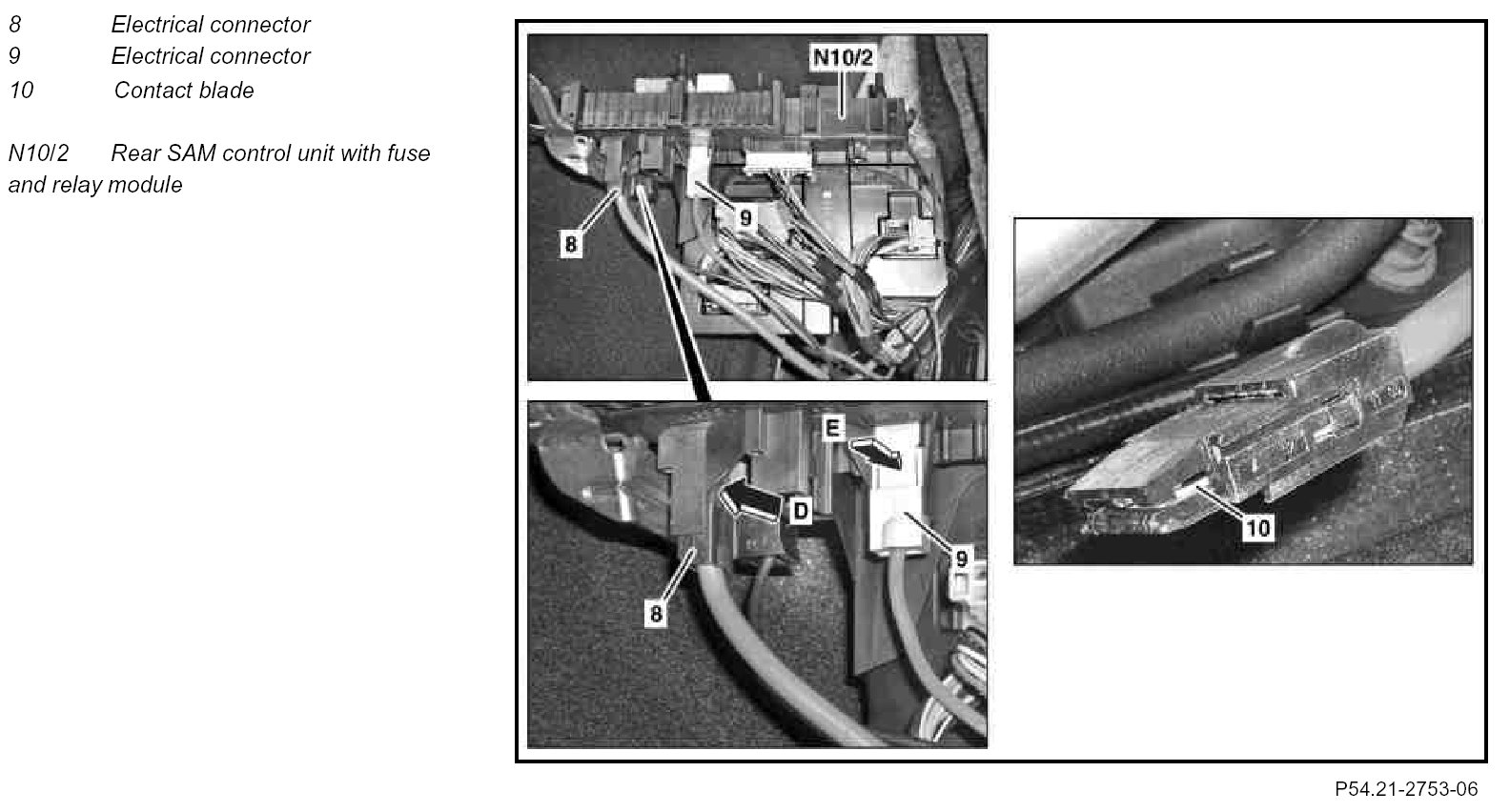 8 Electrical connector
9 Electrical connector
10 Contact blade

N10/2 Rear SAM control unit with fuse and relay module

N10/2
9
8
E
D
9
8
10

P54.21-2753-06