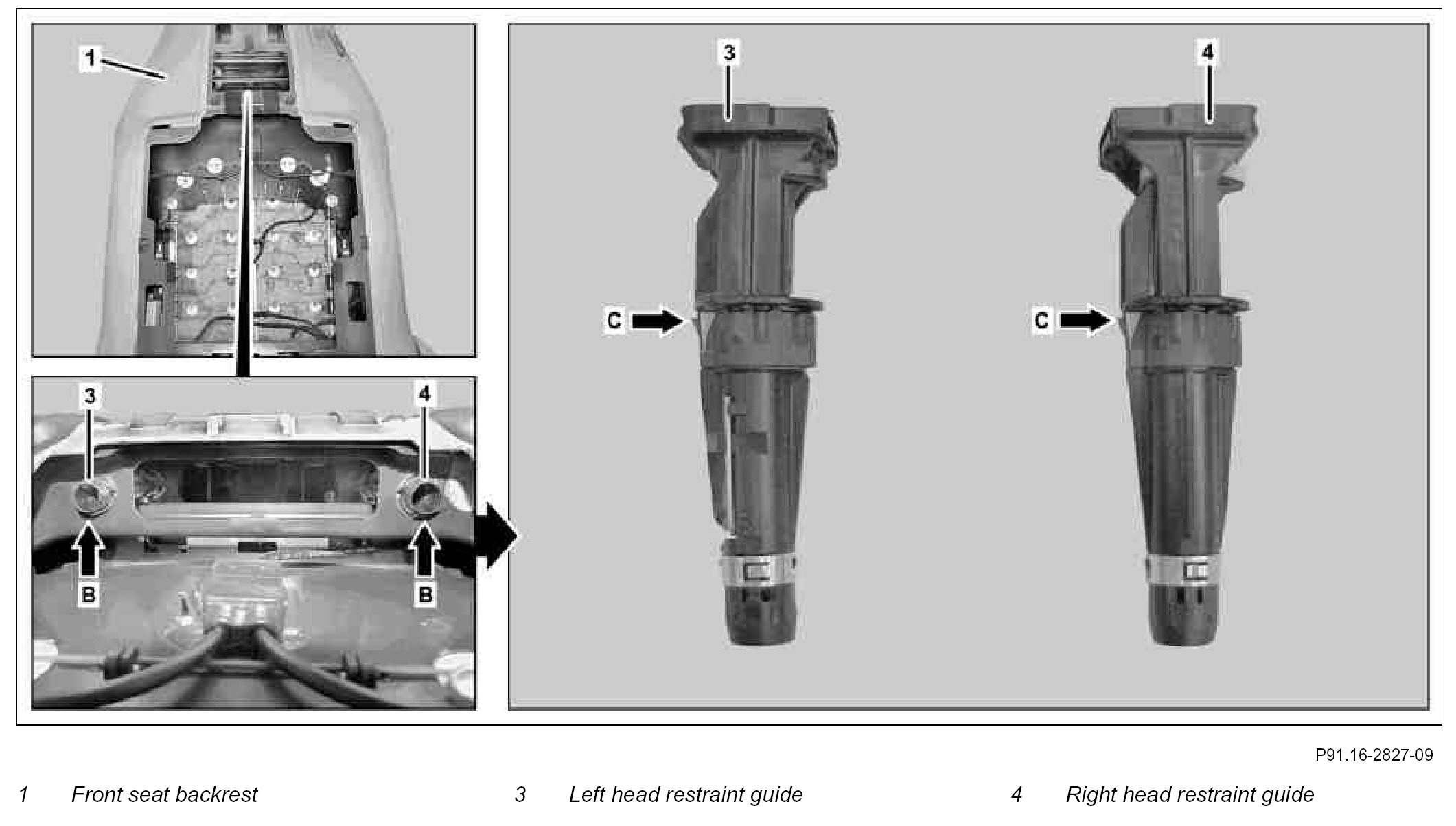 1

3

4

B

B

3

4

C

C

P91.16-2827-09

1 Front seat backrest

3 Left head restraint guide

4 Right head restraint guide