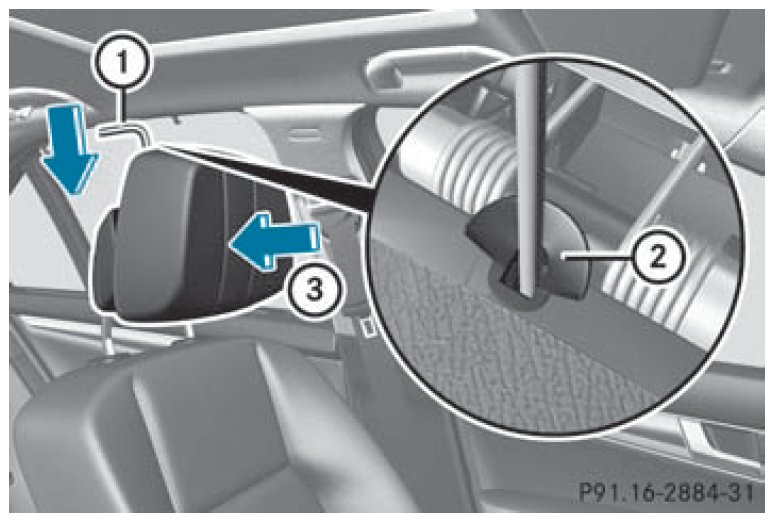 1
2
3
P91.16-2884-31