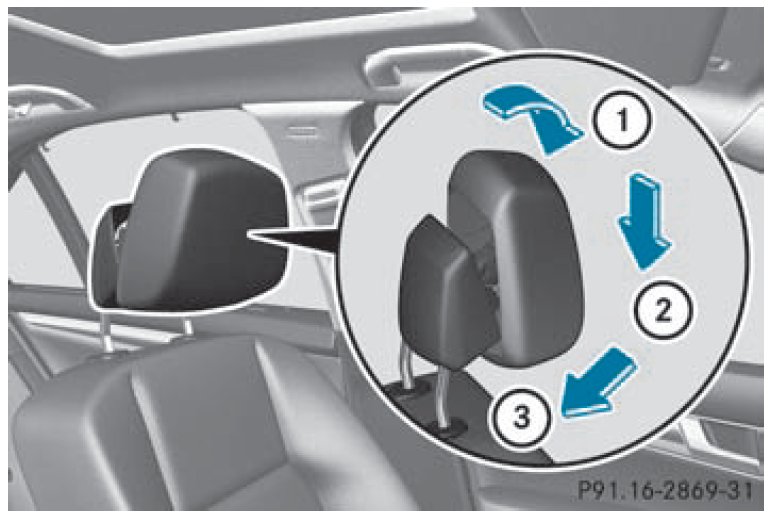 1
2
3
P91.16-2869-31