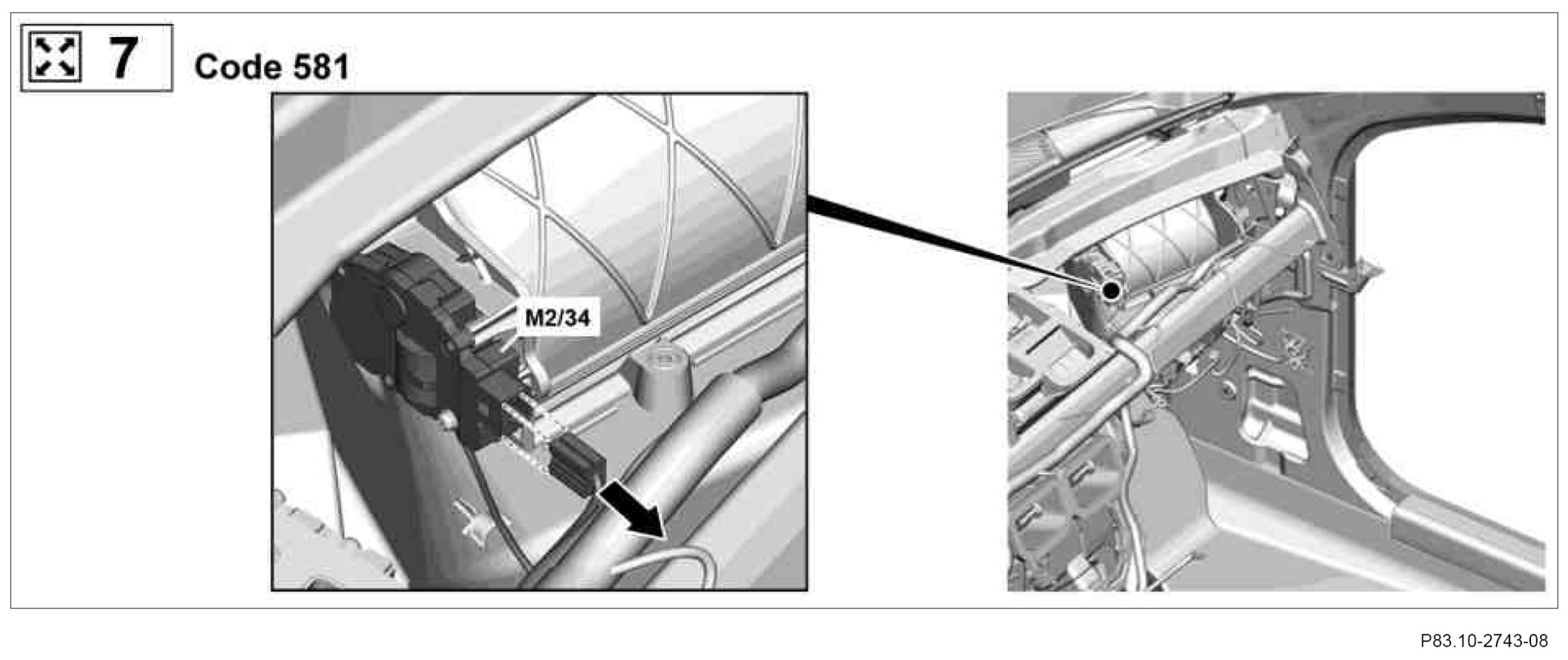 7 Code 581

M2/34

P83.10-2743-08