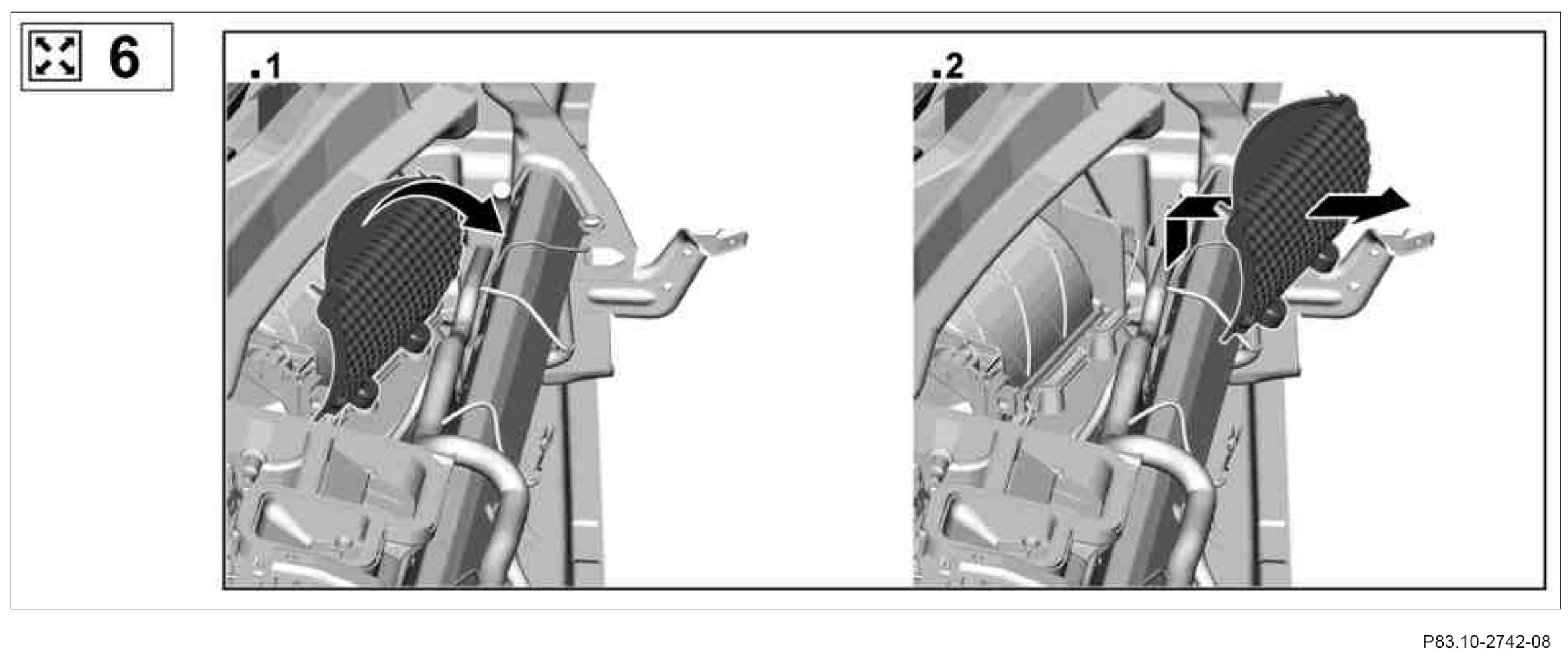 6

.1

.2

P83.10-2742-08