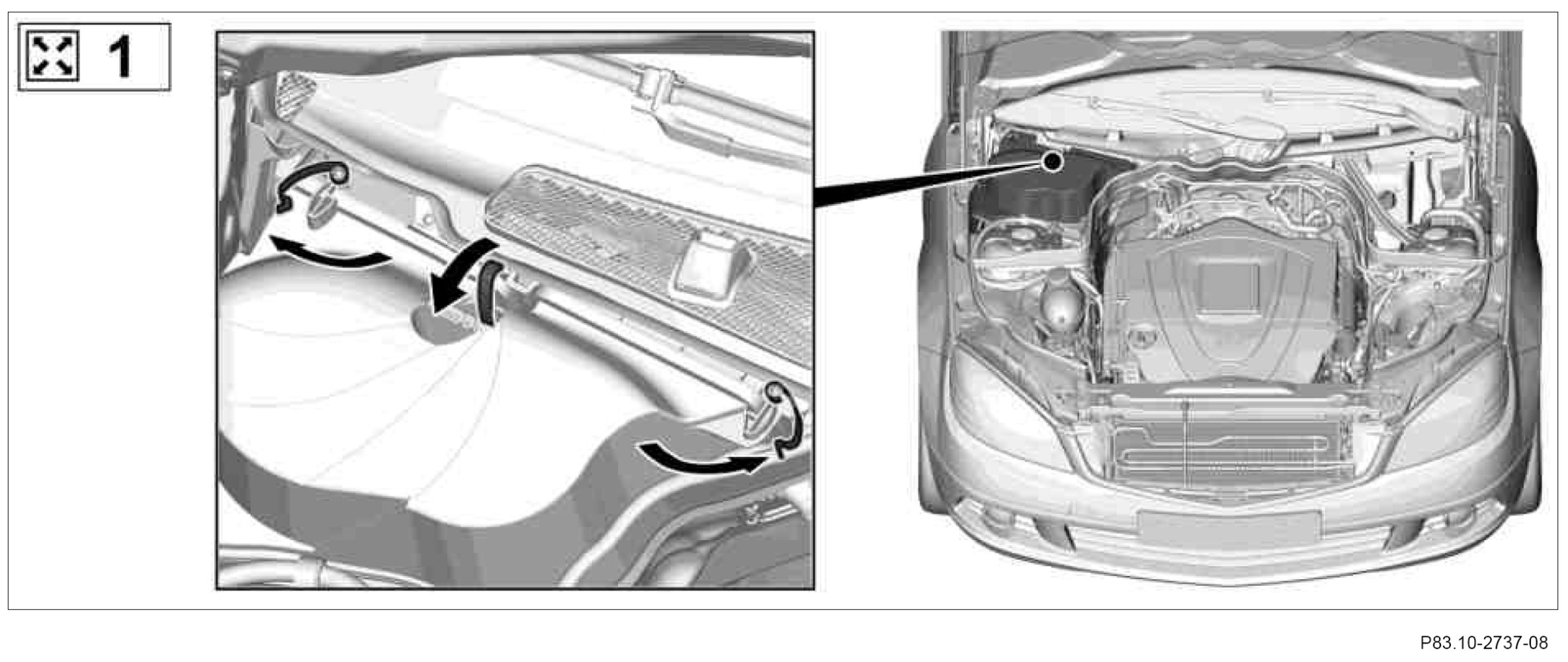 1

P83.10-2737-08