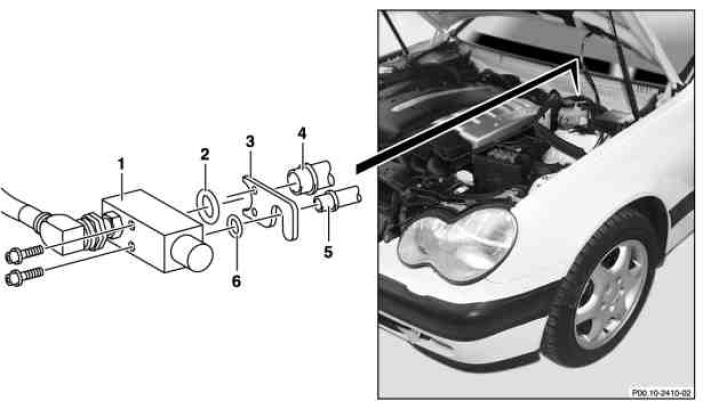 1
2
3
4
5
6
P00.10-2410-02