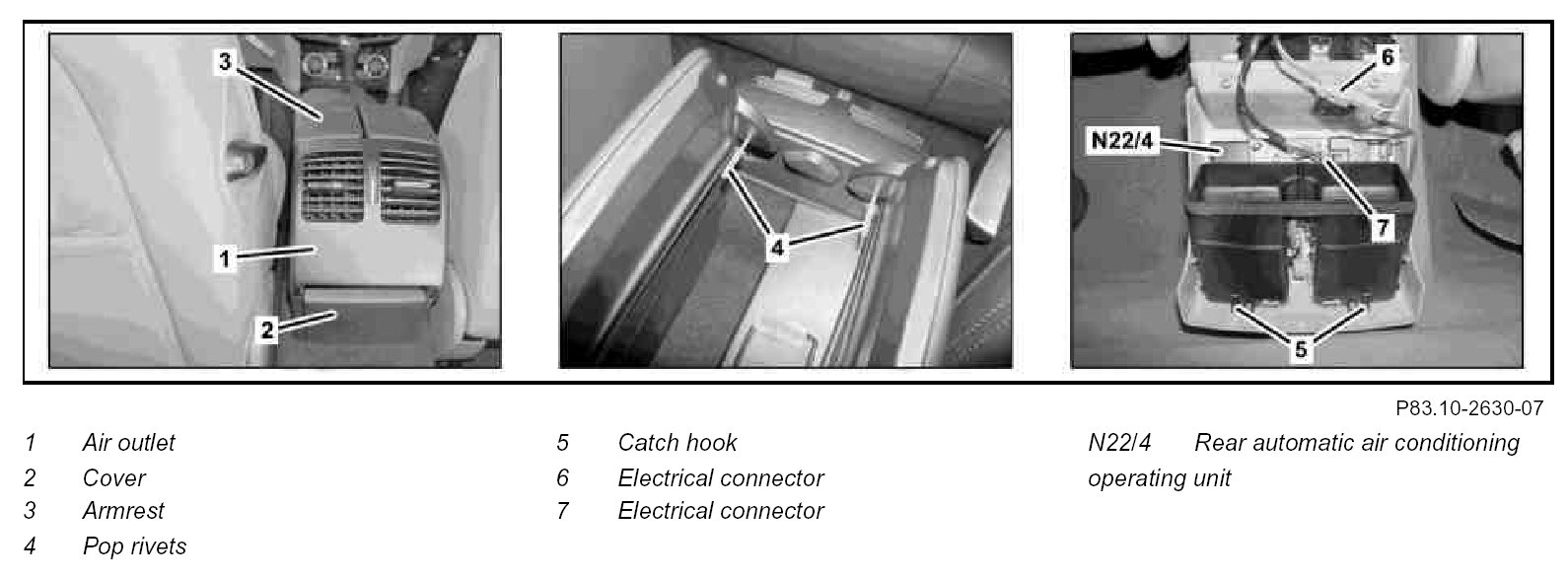 3

1

2

4

6

N22/4

7

5

P83.10-2630-07

1 Air outlet
2 Cover
3 Armrest
4 Pop rivets

5 Catch hook
6 Electrical connector
7 Electrical connector

N22/4 Rear automatic air conditioning operating unit