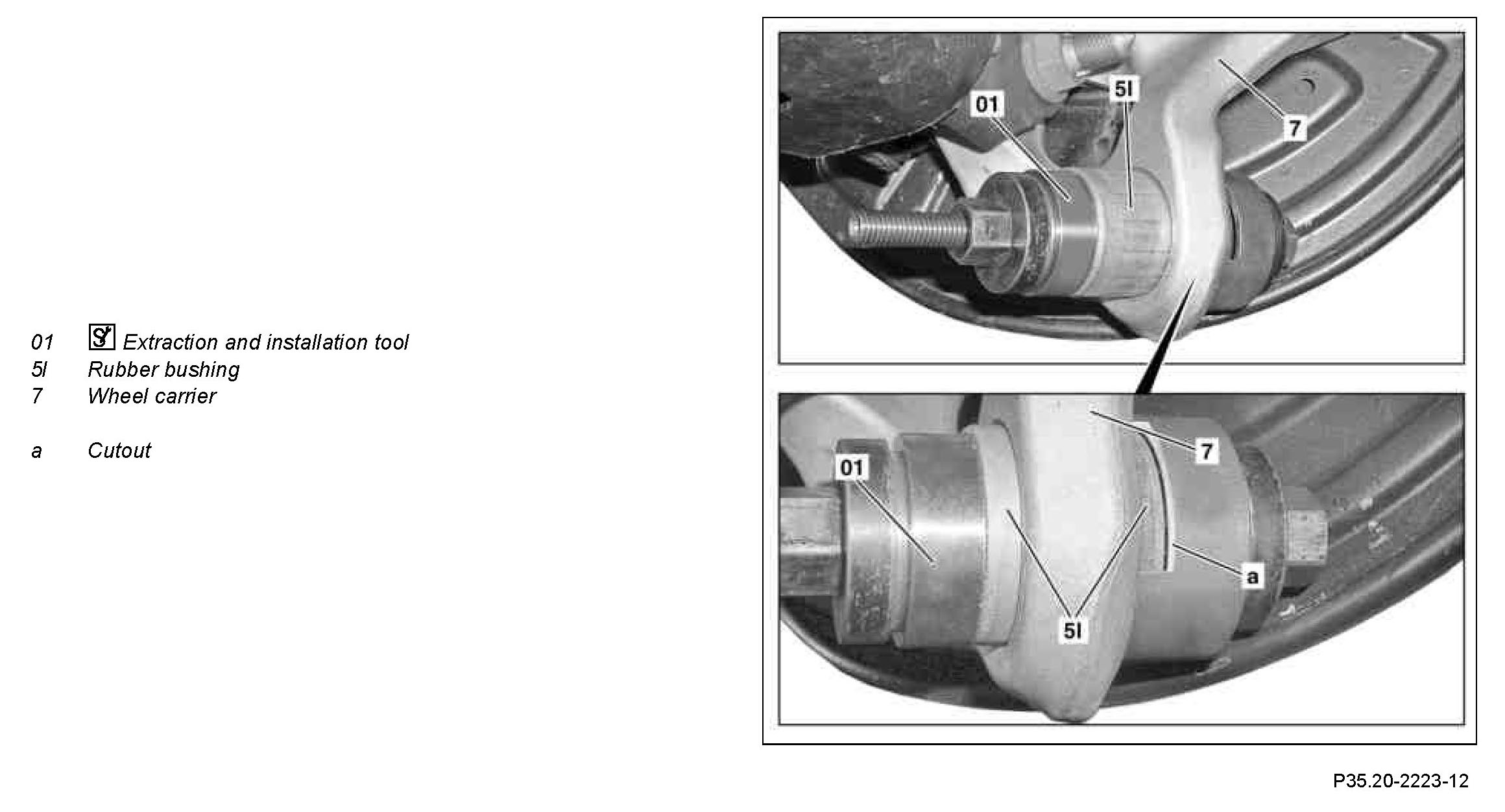 01 Extraction and installation tool
5l Rubber bushing
7 Wheel carrier

a Cutout

01
5l
7

01
7
a
5l

P35.20-2223-12