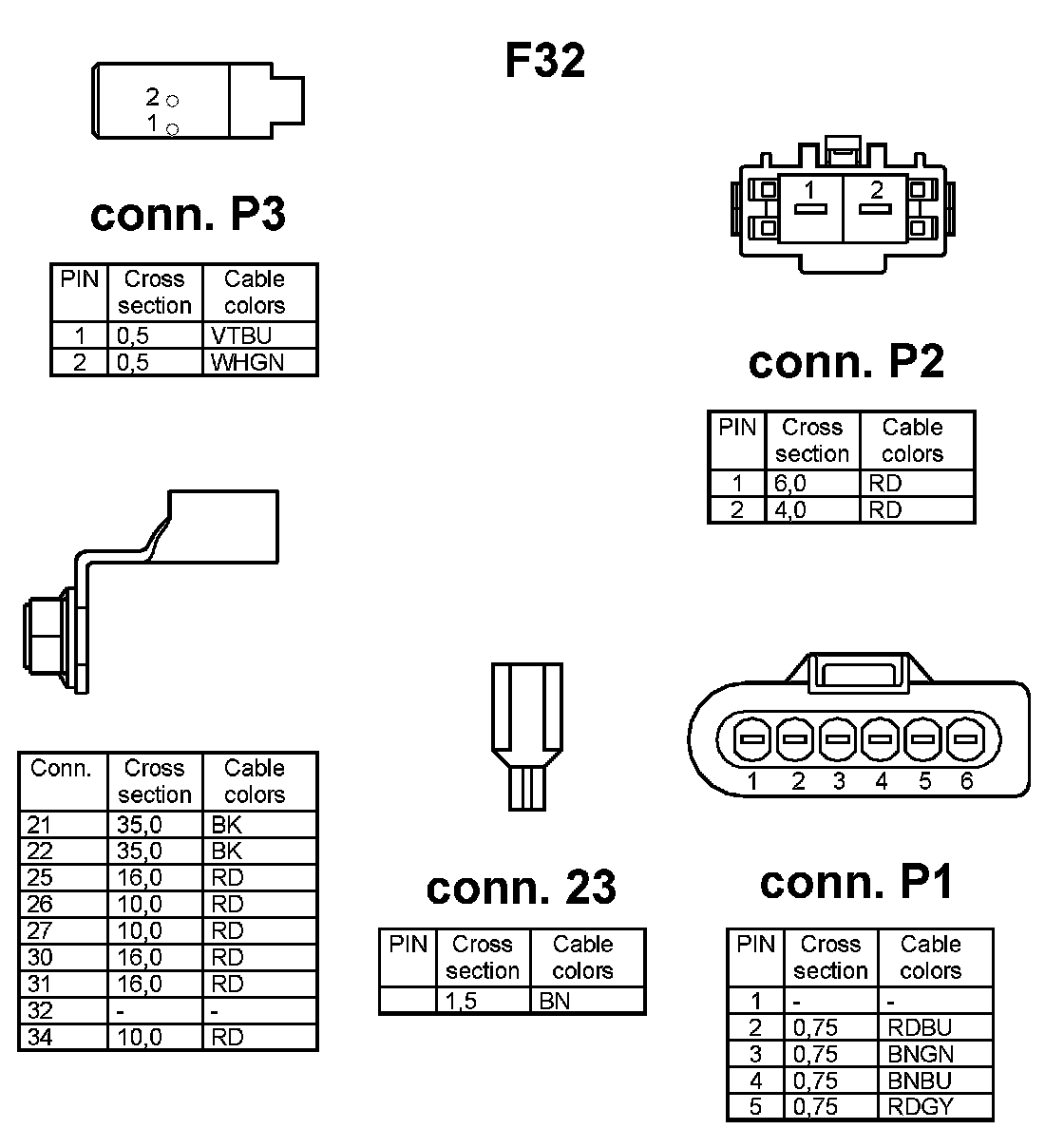 F32

2
1

conn. P3

| PIN | Cross section | Cable colors |
|---|---|---|
| 1 | 0,5 | VTBU |
| 2 | 0,5 | WHGN |

1 2

conn. P2

| PIN | Cross section | Cable colors |
|---|---|---|
| 1 | 6,0 | RD |
| 2 | 4,0 | RD |

| Conn. | Cross section | Cable colors |
|---|---|---|
| 21 | 35,0 | BK |
| 22 | 35,0 | BK |
| 25 | 16,0 | RD |
| 26 | 10,0 | RD |
| 27 | 10,0 | RD |
| 30 | 16,0 | RD |
| 31 | 16,0 | RD |
| 32 | - | - |
| 34 | 10,0 | RD |

conn. 23

| PIN | Cross section | Cable colors |
|---|---|---|
| | 1,5 | BN |

1 2 3 4 5 6

conn. P1

| PIN | Cross section | Cable colors |
|---|---|---|
| 1 | - | - |
| 2 | 0,75 | RDBU |
| 3 | 0,75 | BNGN |
| 4 | 0,75 | BNBU |
| 5 | 0,75 | RDGY |