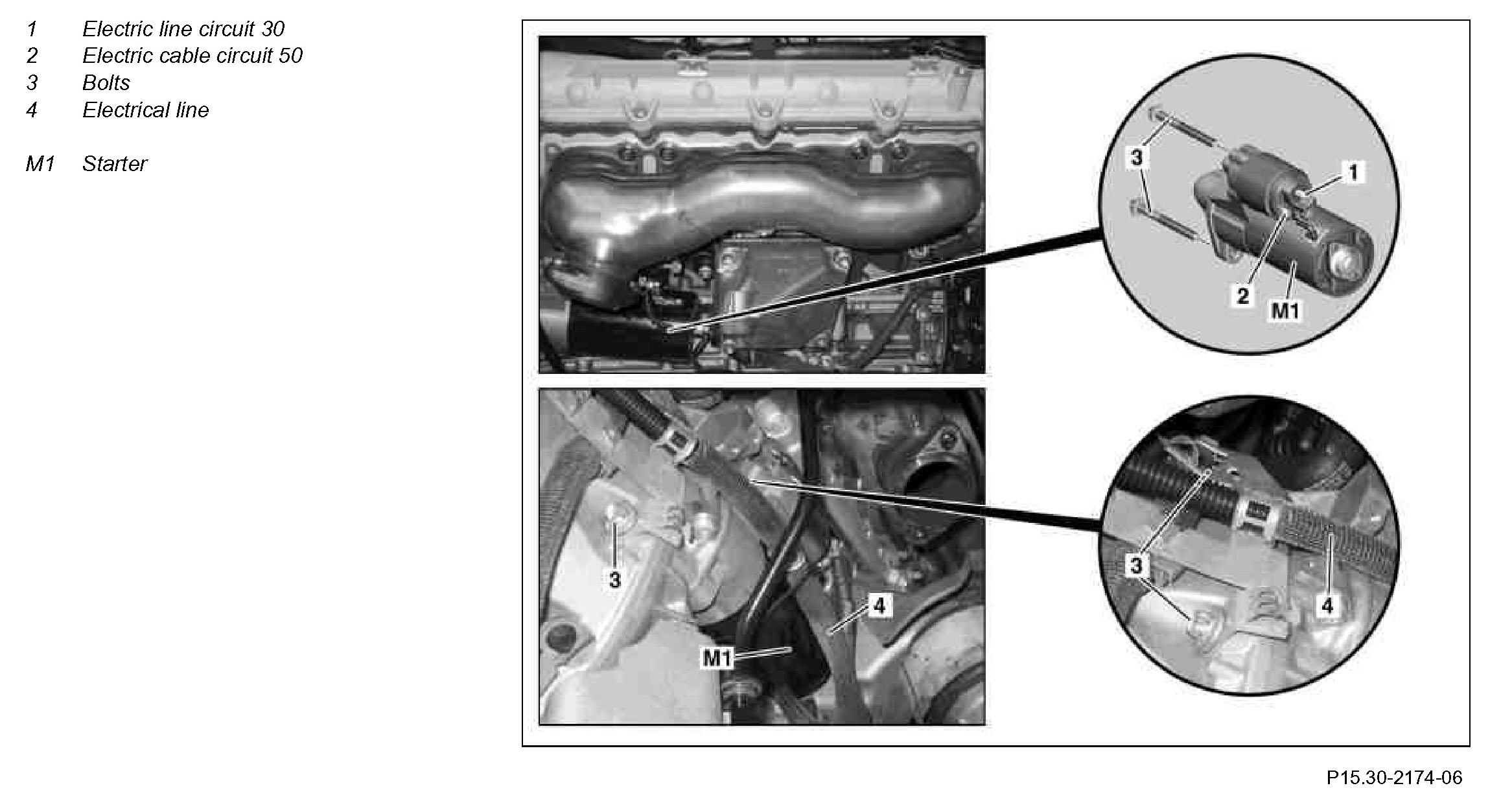 1 Electric line circuit 30
2 Electric cable circuit 50
3 Bolts
4 Electrical line

M1 Starter

3
1
2
M1

3
4
M1
3
4

P15.30-2174-06