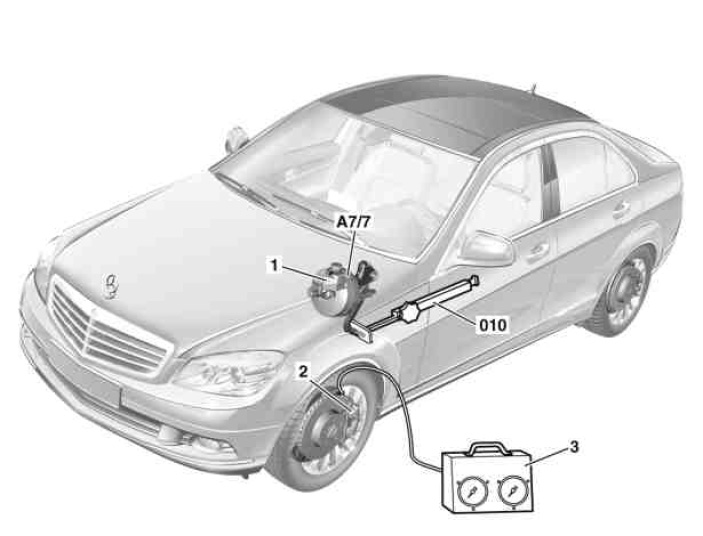 A7/7
1
010
2
3