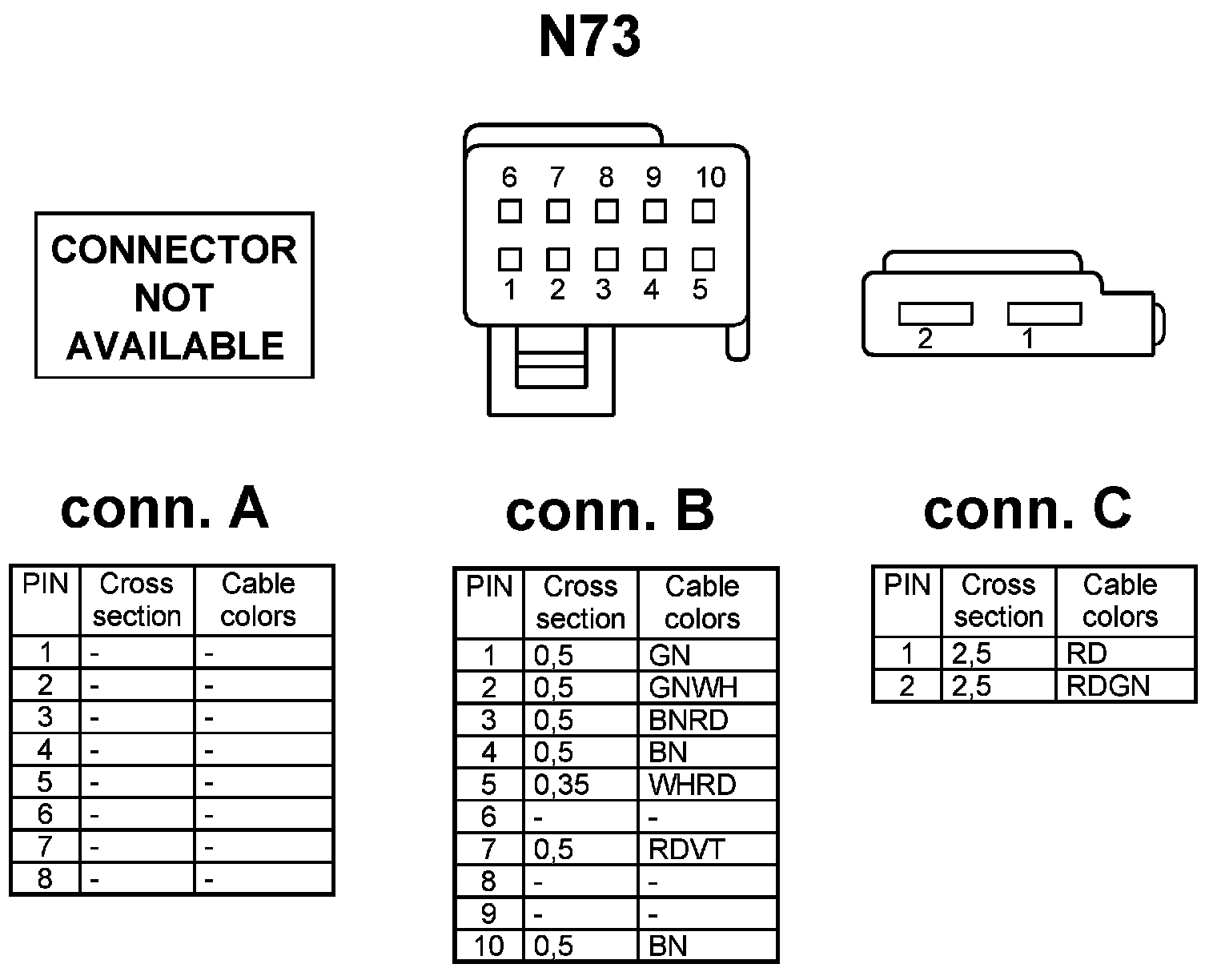 N73

CONNECTOR NOT AVAILABLE

6 7 8 9 10
1 2 3 4 5

2 1

conn. A

| PIN | Cross section | Cable colors |
|---|---|---|
| 1 | - | - |
| 2 | - | - |
| 3 | - | - |
| 4 | - | - |
| 5 | - | - |
| 6 | - | - |
| 7 | - | - |
| 8 | - | - |

conn. B

| PIN | Cross section | Cable colors |
|---|---|---|
| 1 | 0,5 | GN |
| 2 | 0,5 | GNWH |
| 3 | 0,5 | BNRD |
| 4 | 0,5 | BN |
| 5 | 0,35 | WHRD |
| 6 | - | - |
| 7 | 0,5 | RDVT |
| 8 | - | - |
| 9 | - | - |
| 10 | 0,5 | BN |

conn. C

| PIN | Cross section | Cable colors |
|---|---|---|
| 1 | 2,5 | RD |
| 2 | 2,5 | RDGN |