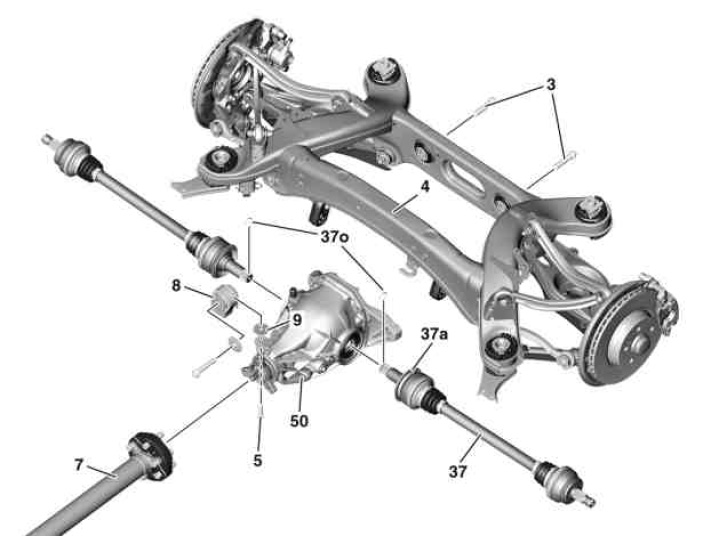 3
4
37o
8
9
37a
50
5
7
37