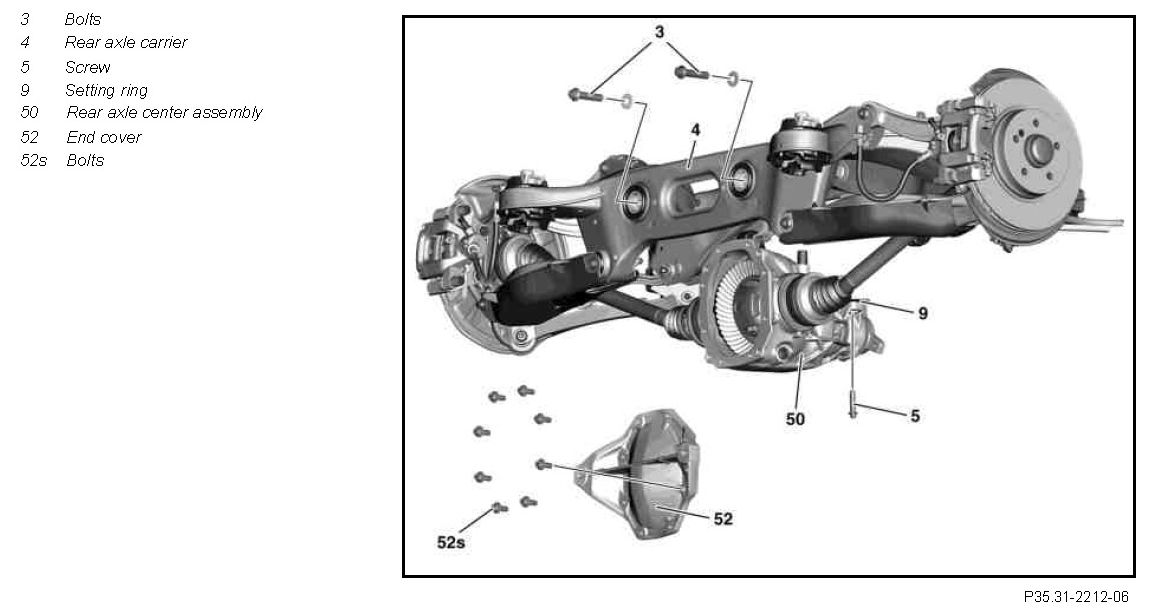 3 Bolts
4 Rear axle carrier
5 Screw
9 Setting ring
50 Rear axle center assembly
52 End cover
52s Bolts

3
4
9
50
5
52
52s

P35.31-2212-06