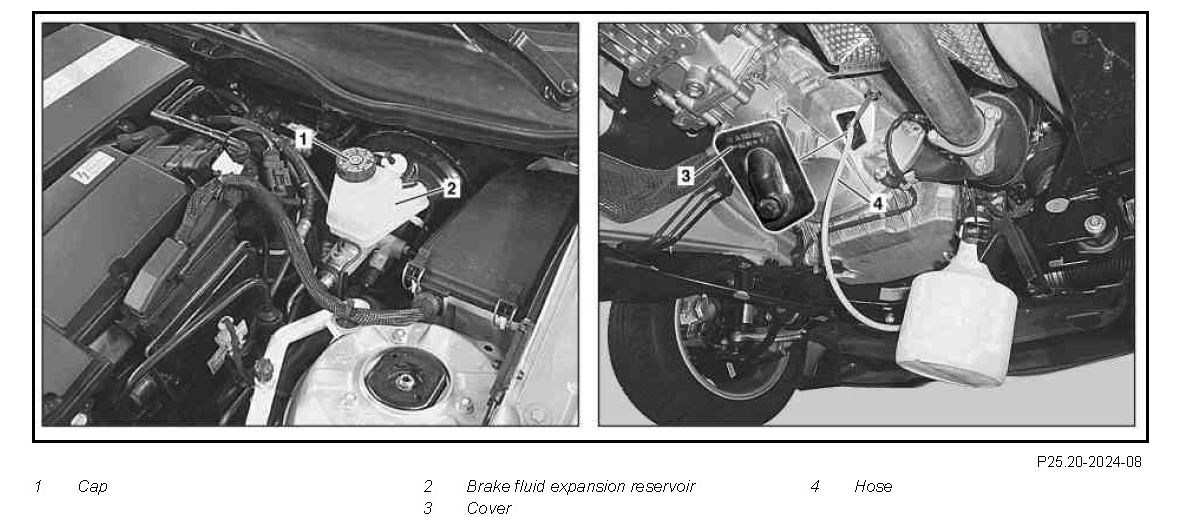 1

2

3

4

P25.20-2024-08

1 Cap

2 Brake fluid expansion reservoir

3 Cover

4 Hose