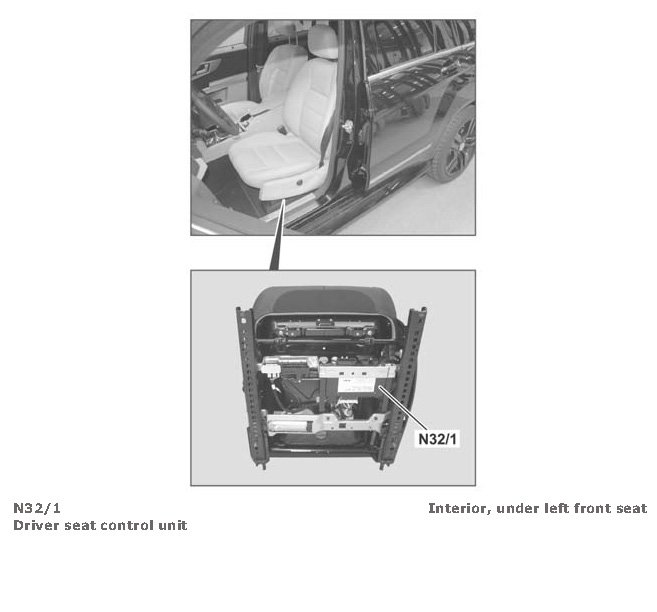 N32/1

N32/1
Driver seat control unit

Interior, under left front seat