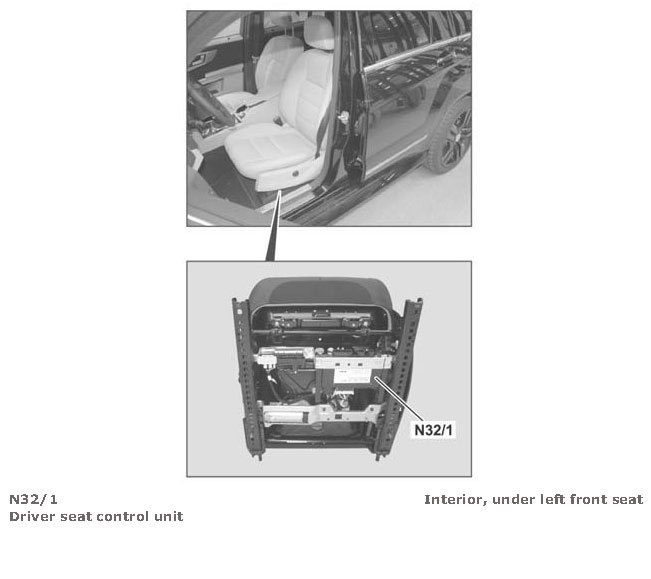 N32/1

N32/1
Driver seat control unit

Interior, under left front seat