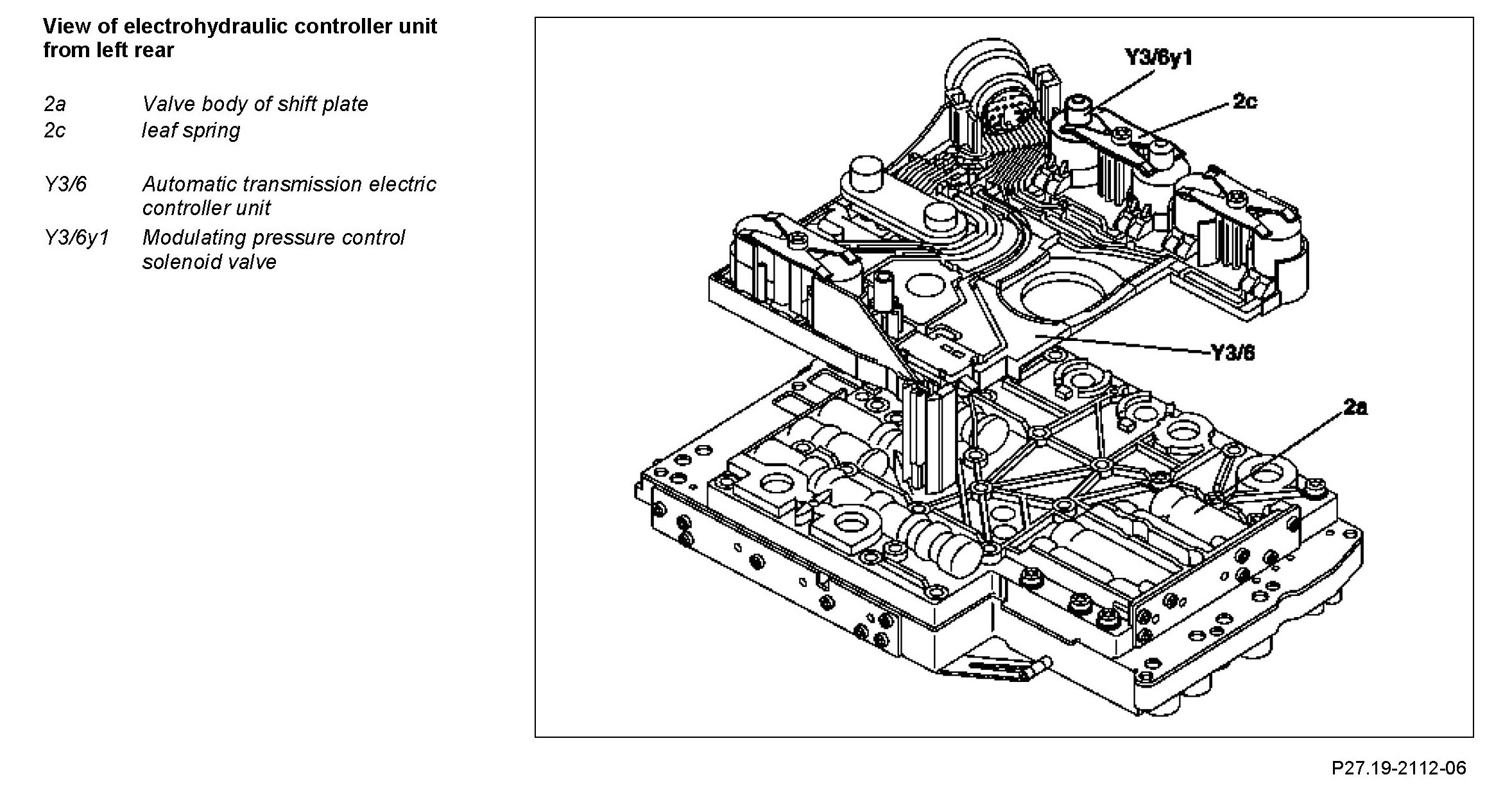 View of electrohydraulic controller unit from left rear

2a Valve body of shift plate
2c leaf spring

Y3/6 Automatic transmission electric controller unit
Y3/6y1 Modulating pressure control solenoid valve

Y3/6y1
2c
Y3/6
2a

P27.19-2112-06