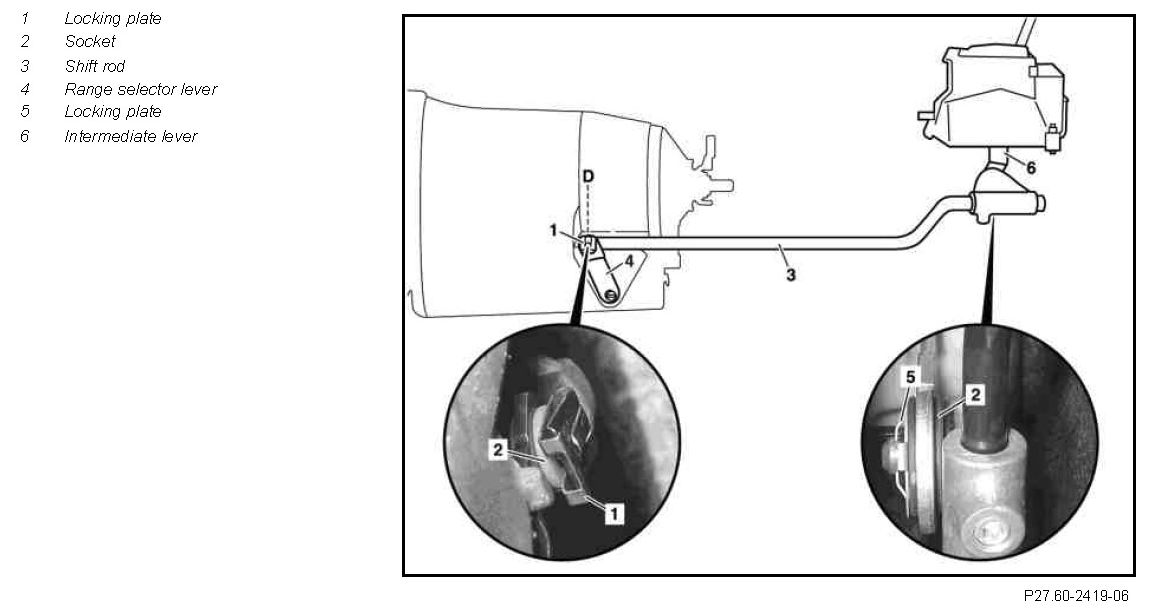 1 Locking plate
2 Socket
3 Shift rod
4 Range selector lever
5 Locking plate
6 Intermediate lever

D
1
4
3
6
2
1
5
2

P27.60-2419-06