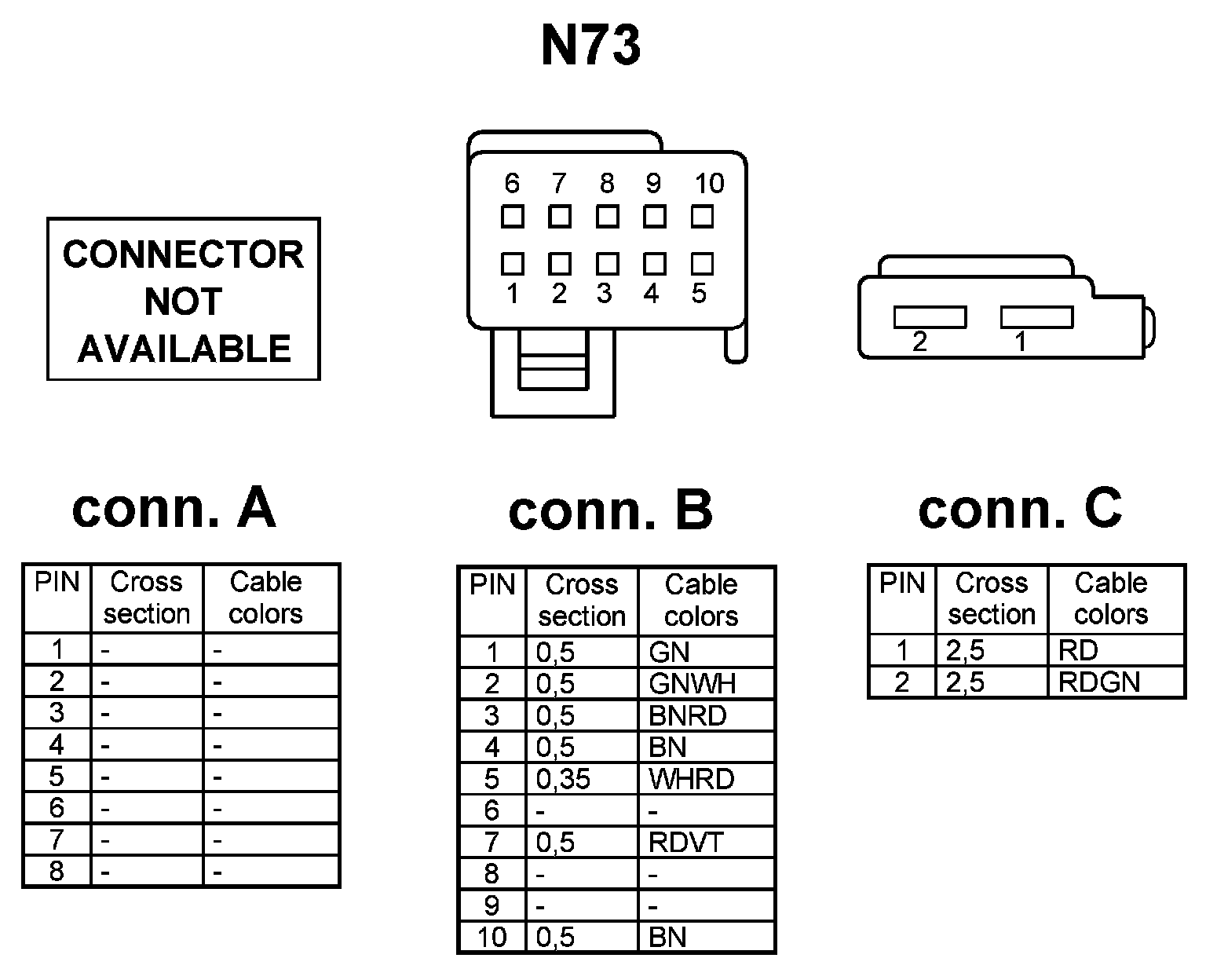 N73

CONNECTOR NOT AVAILABLE

6 7 8 9 10
1 2 3 4 5

2 1

conn. A

| PIN | Cross section | Cable colors |
|---|---|---|
| 1 | - | - |
| 2 | - | - |
| 3 | - | - |
| 4 | - | - |
| 5 | - | - |
| 6 | - | - |
| 7 | - | - |
| 8 | - | - |

conn. B

| PIN | Cross section | Cable colors |
|---|---|---|
| 1 | 0,5 | GN |
| 2 | 0,5 | GNWH |
| 3 | 0,5 | BNRD |
| 4 | 0,5 | BN |
| 5 | 0,35 | WHRD |
| 6 | - | - |
| 7 | 0,5 | RDVT |
| 8 | - | - |
| 9 | - | - |
| 10 | 0,5 | BN |

conn. C

| PIN | Cross section | Cable colors |
|---|---|---|
| 1 | 2,5 | RD |
| 2 | 2,5 | RDGN |