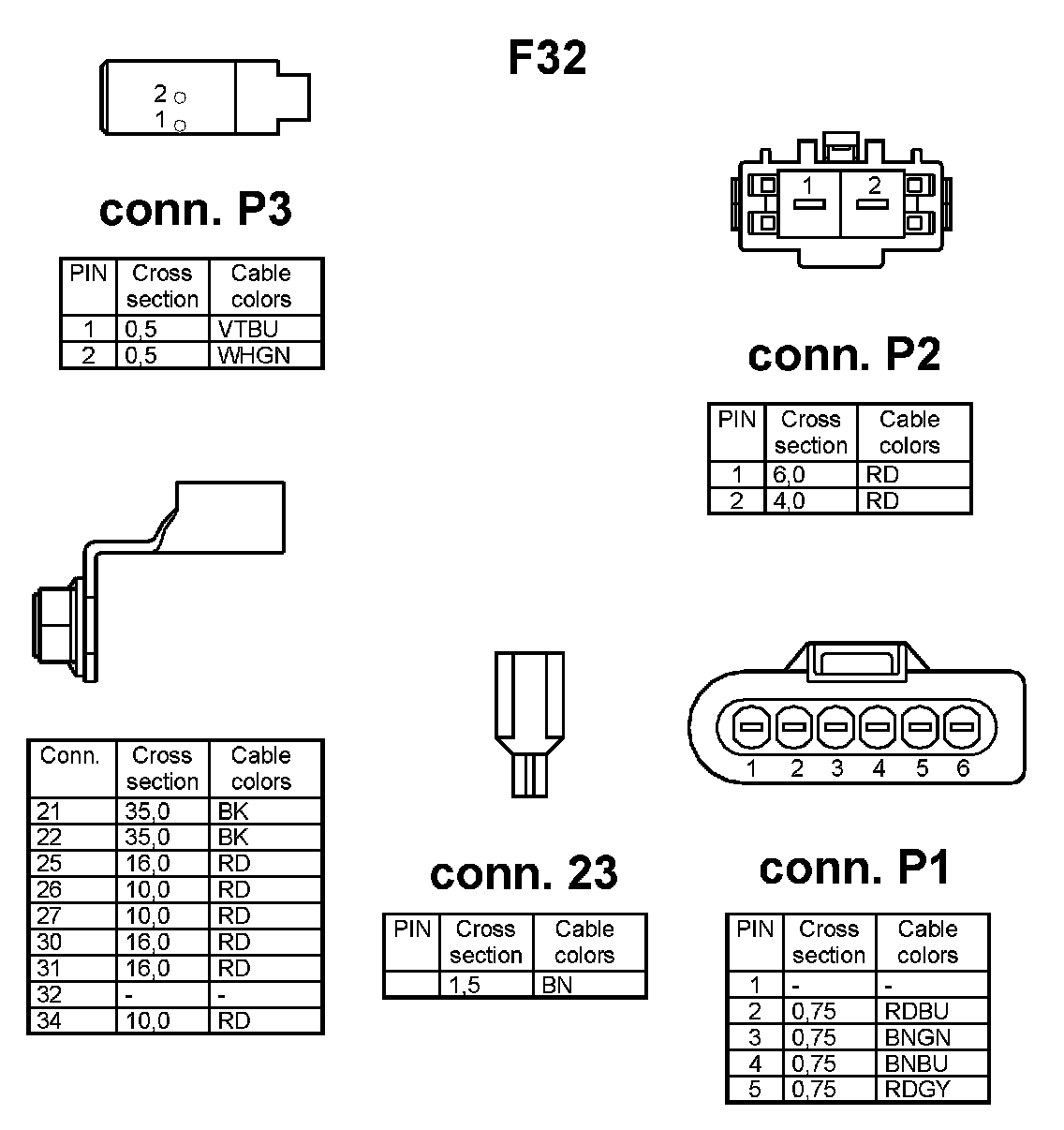 F32

2
1

conn. P3

| PIN | Cross section | Cable colors |
|---|---|---|
| 1 | 0,5 | VTBU |
| 2 | 0,5 | WHGN |

1 2

conn. P2

| PIN | Cross section | Cable colors |
|---|---|---|
| 1 | 6,0 | RD |
| 2 | 4,0 | RD |

| Conn. | Cross section | Cable colors |
|---|---|---|
| 21 | 35,0 | BK |
| 22 | 35,0 | BK |
| 25 | 16,0 | RD |
| 26 | 10,0 | RD |
| 27 | 10,0 | RD |
| 30 | 16,0 | RD |
| 31 | 16,0 | RD |
| 32 | - | - |
| 34 | 10,0 | RD |

conn. 23

| PIN | Cross section | Cable colors |
|---|---|---|
| | 1,5 | BN |

1 2 3 4 5 6

conn. P1

| PIN | Cross section | Cable colors |
|---|---|---|
| 1 | - | - |
| 2 | 0,75 | RDBU |
| 3 | 0,75 | BNGN |
| 4 | 0,75 | BNBU |
| 5 | 0,75 | RDGY |