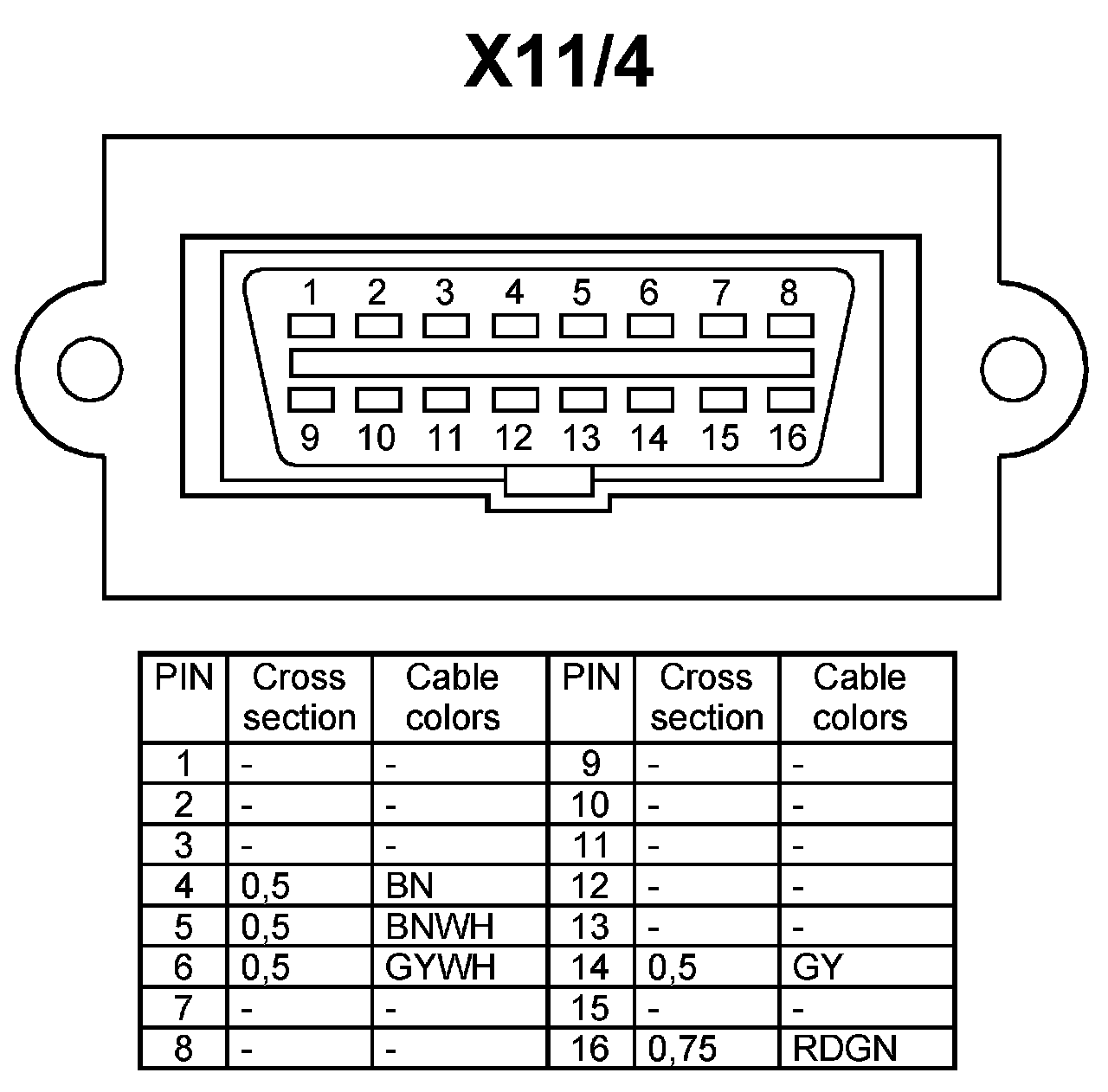 X11/4

1 2 3 4 5 6 7 8

9 10 11 12 13 14 15 16

| PIN | Cross section | Cable colors | PIN | Cross section | Cable colors |
|---|---|---|---|---|---|
| 1 | - | - | 9 | - | - |
| 2 | - | - | 10 | - | - |
| 3 | - | - | 11 | - | - |
| 4 | 0,5 | BN | 12 | - | - |
| 5 | 0,5 | BNWH | 13 | - | - |
| 6 | 0,5 | GYWH | 14 | 0,5 | GY |
| 7 | - | - | 15 | - | - |
| 8 | - | - | 16 | 0,75 | RDGN |