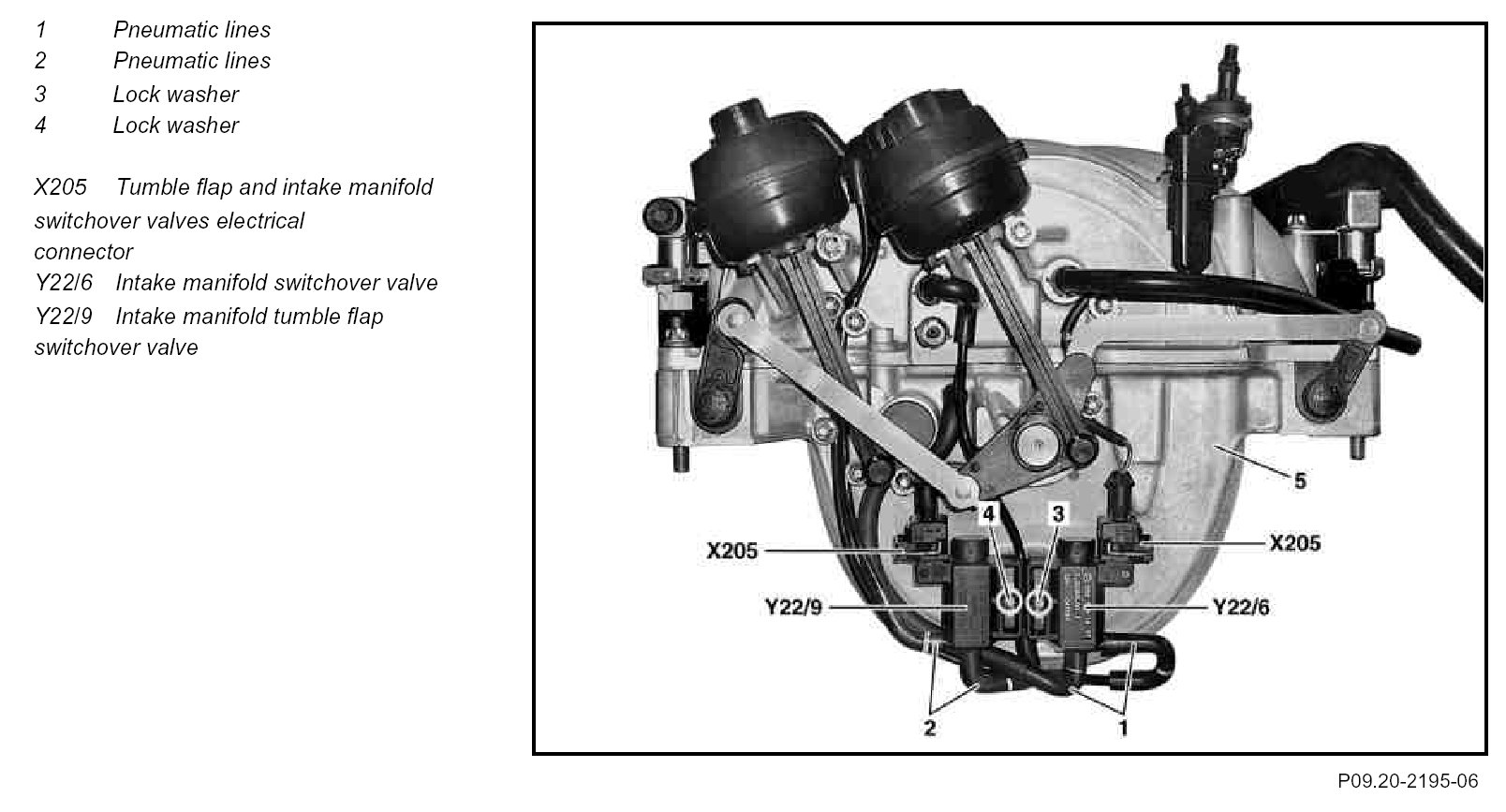 1 Pneumatic lines
2 Pneumatic lines
3 Lock washer
4 Lock washer

X205 Tumble flap and intake manifold switchover valves electrical connector
Y22/6 Intake manifold switchover valve
Y22/9 Intake manifold tumble flap switchover valve

5
4
3
X205
X205
Y22/9
Y22/6
2
1

P09.20-2195-06