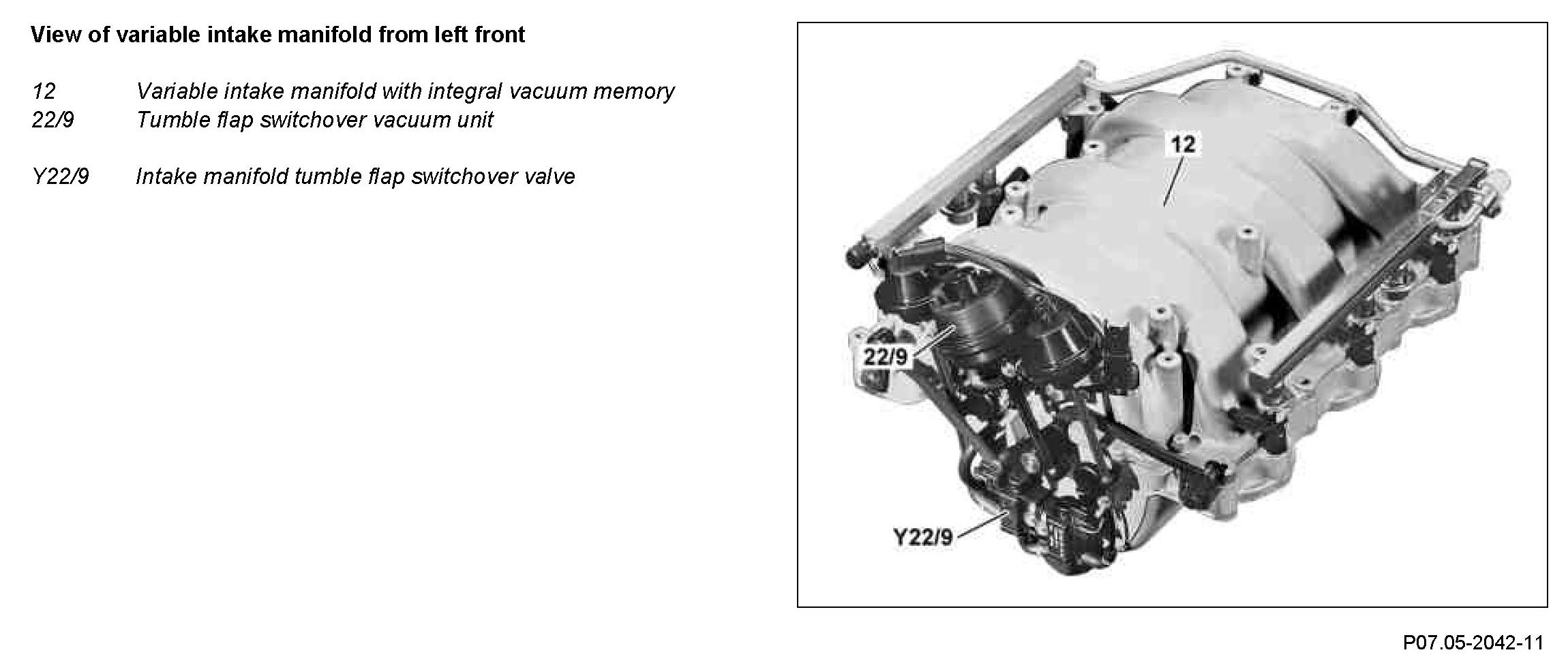 View of variable intake manifold from left front

12 Variable intake manifold with integral vacuum memory
22/9 Tumble flap switchover vacuum unit

Y22/9 Intake manifold tumble flap switchover valve

12

22/9

Y22/9

P07.05-2042-11