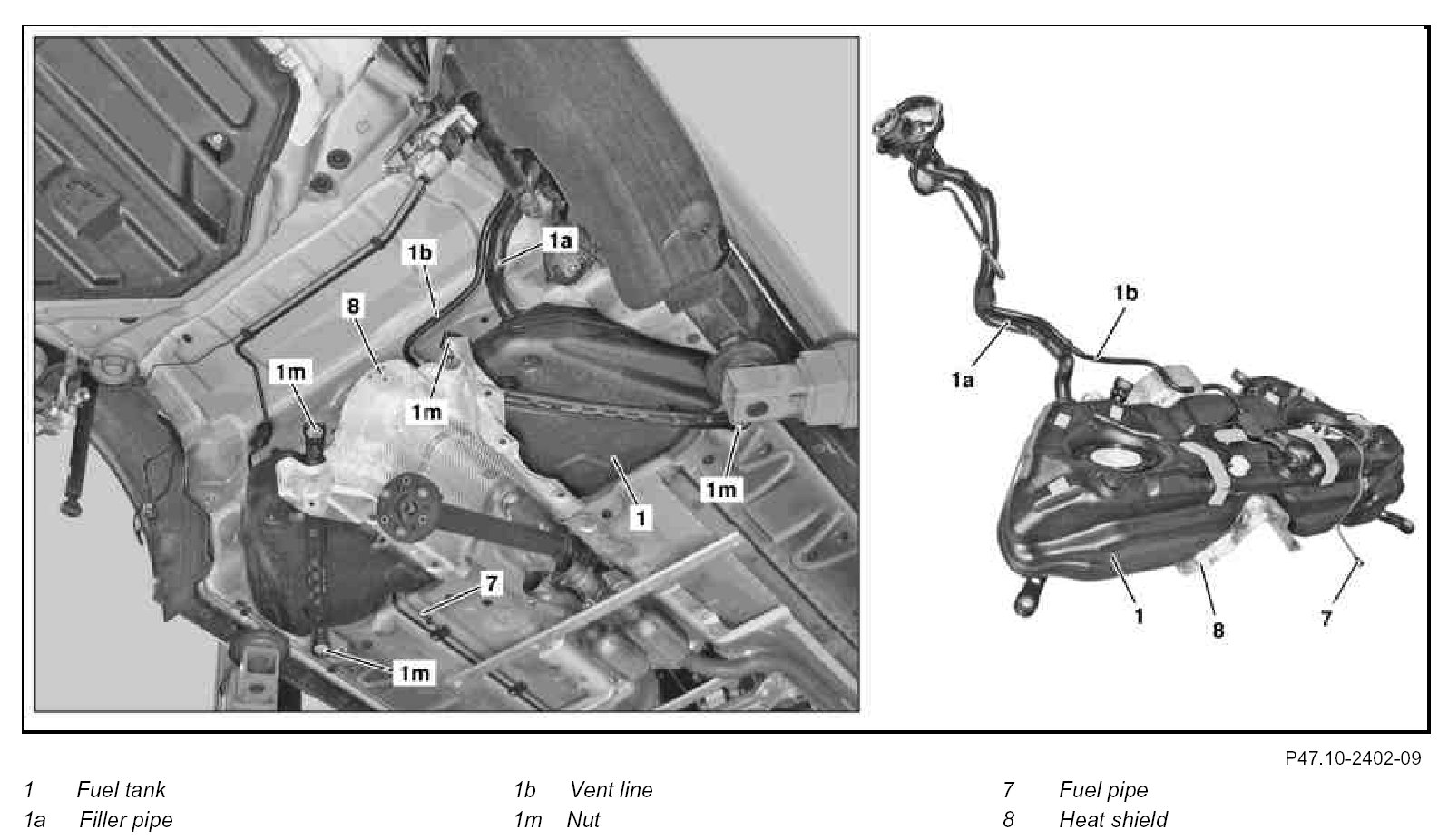 1b
1a
8
1m
1m
1m
1
7
1m

1b
1a
1
8
7

P47.10-2402-09

1 Fuel tank
1a Filler pipe

1b Vent line
1m Nut

7 Fuel pipe
8 Heat shield