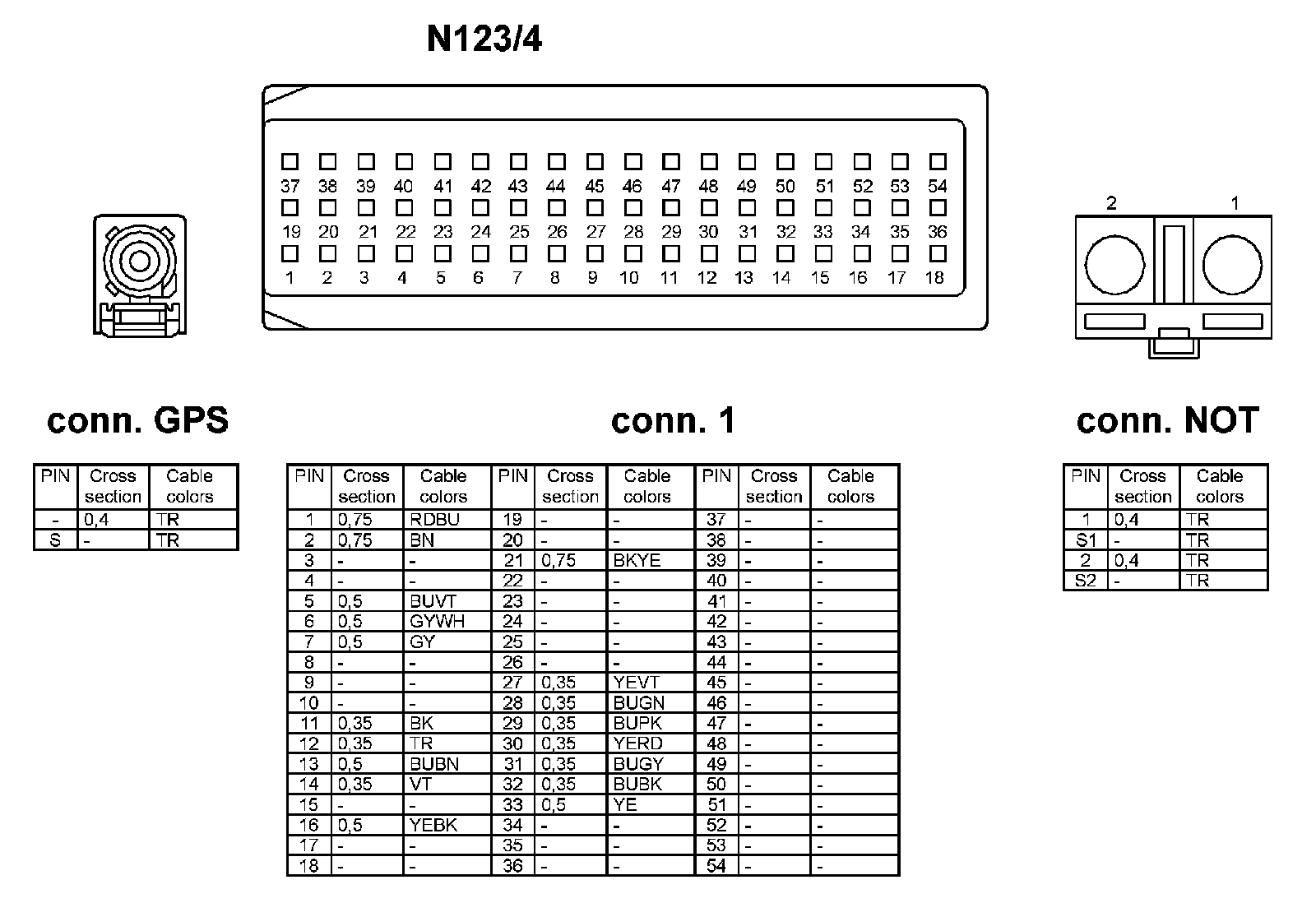 N123/4

37 38 39 40 41 42 43 44 45 46 47 48 49 50 51 52 53 54
19 20 21 22 23 24 25 26 27 28 29 30 31 32 33 34 35 36
1 2 3 4 5 6 7 8 9 10 11 12 13 14 15 16 17 18

2 1

conn. GPS

| PIN | Cross section | Cable colors |
|---|---|---|
| - | 0,4 | TR |
| S | - | TR |

conn. 1

| PIN | Cross section | Cable colors | PIN | Cross section | Cable colors | PIN | Cross section | Cable colors |
|---|---|---|---|---|---|---|---|---|
| 1 | 0,75 | RDBU | 19 | - | - | 37 | - | - |
| 2 | 0,75 | BN | 20 | - | - | 38 | - | - |
| 3 | - | - | 21 | 0,75 | BKYE | 39 | - | - |
| 4 | - | - | 22 | - | - | 40 | - | - |
| 5 | 0,5 | BUVT | 23 | - | - | 41 | - | - |
| 6 | 0,5 | GYWH | 24 | - | - | 42 | - | - |
| 7 | 0,5 | GY | 25 | - | - | 43 | - | - |
| 8 | - | - | 26 | - | - | 44 | - | - |
| 9 | - | - | 27 | 0,35 | YEVT | 45 | - | - |
| 10 | - | - | 28 | 0,35 | BUGN | 46 | - | - |
| 11 | 0,35 | BK | 29 | 0,35 | BUPK | 47 | - | - |
| 12 | 0,35 | TR | 30 | 0,35 | YERD | 48 | - | - |
| 13 | 0,5 | BUBN | 31 | 0,35 | BUGY | 49 | - | - |
| 14 | 0,35 | VT | 32 | 0,35 | BUBK | 50 | - | - |
| 15 | - | - | 33 | 0,5 | YE | 51 | - | - |
| 16 | 0,5 | YEBK | 34 | - | - | 52 | - | - |
| 17 | - | - | 35 | - | - | 53 | - | - |
| 18 | - | - | 36 | - | - | 54 | - | - |

conn. NOT

| PIN | Cross section | Cable colors |
|---|---|---|
| 1 | 0,4 | TR |
| S1 | - | TR |
| 2 | 0,4 | TR |
| S2 | - | TR |